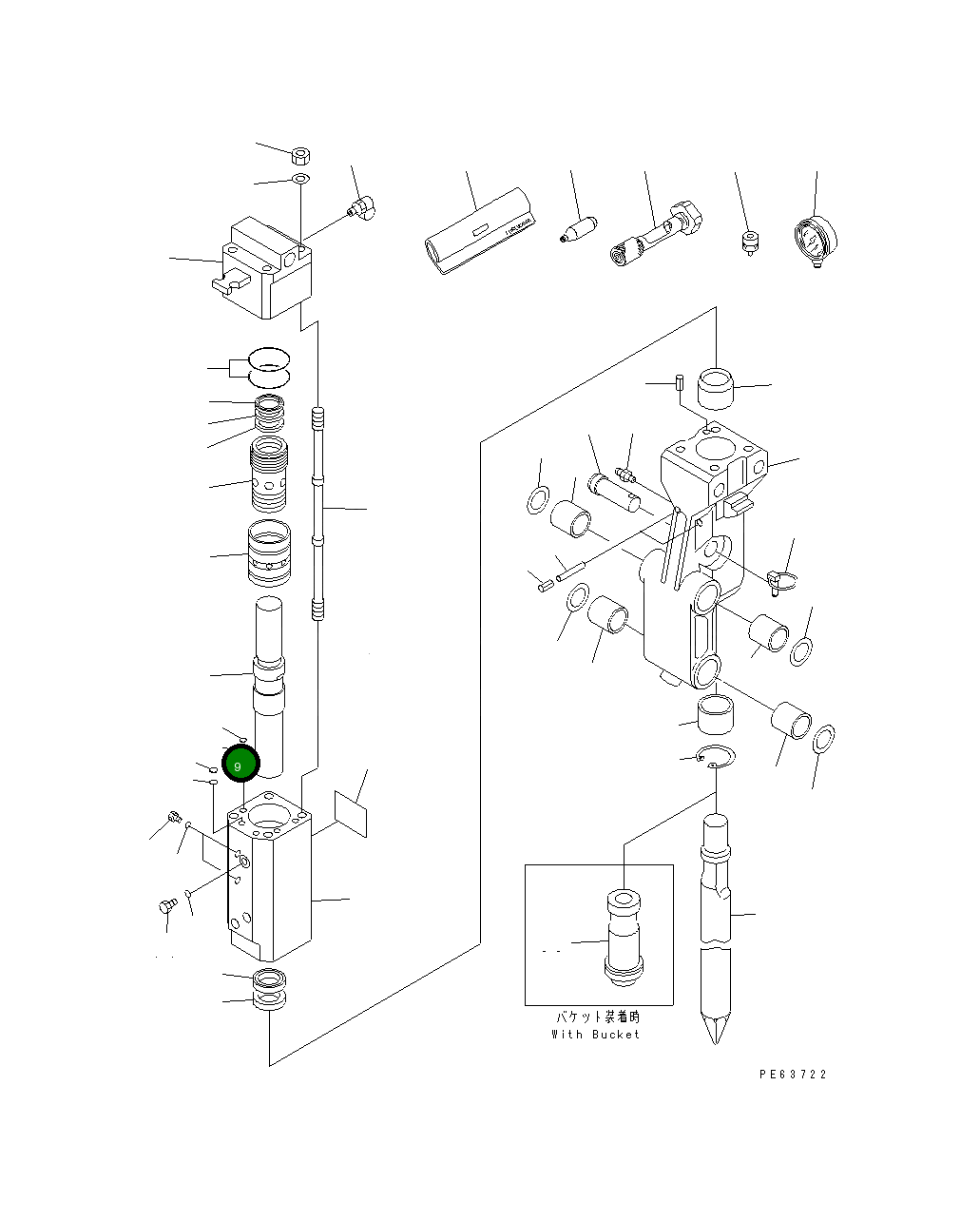 9

バケット装着時
With Bucket

PE63722