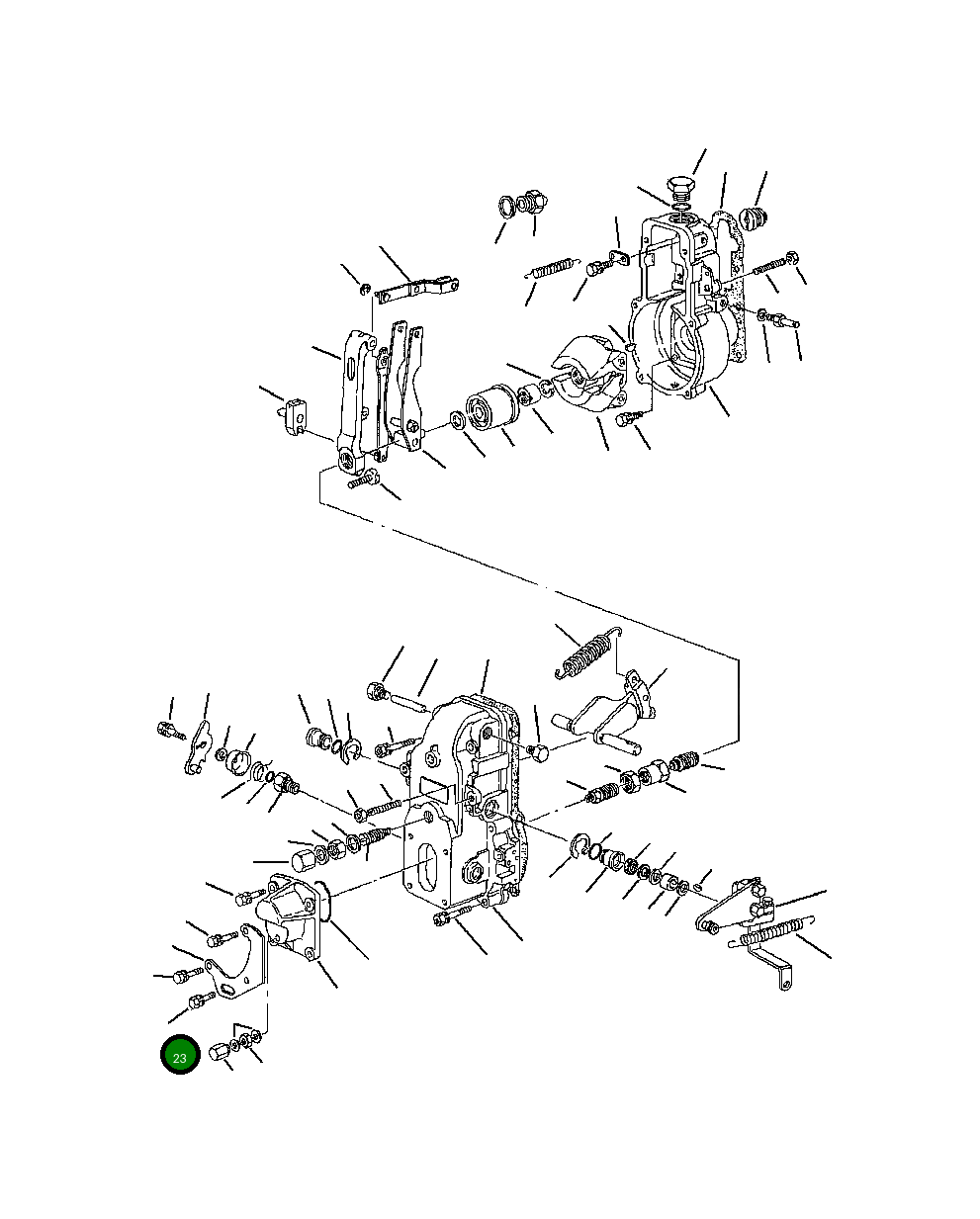 23