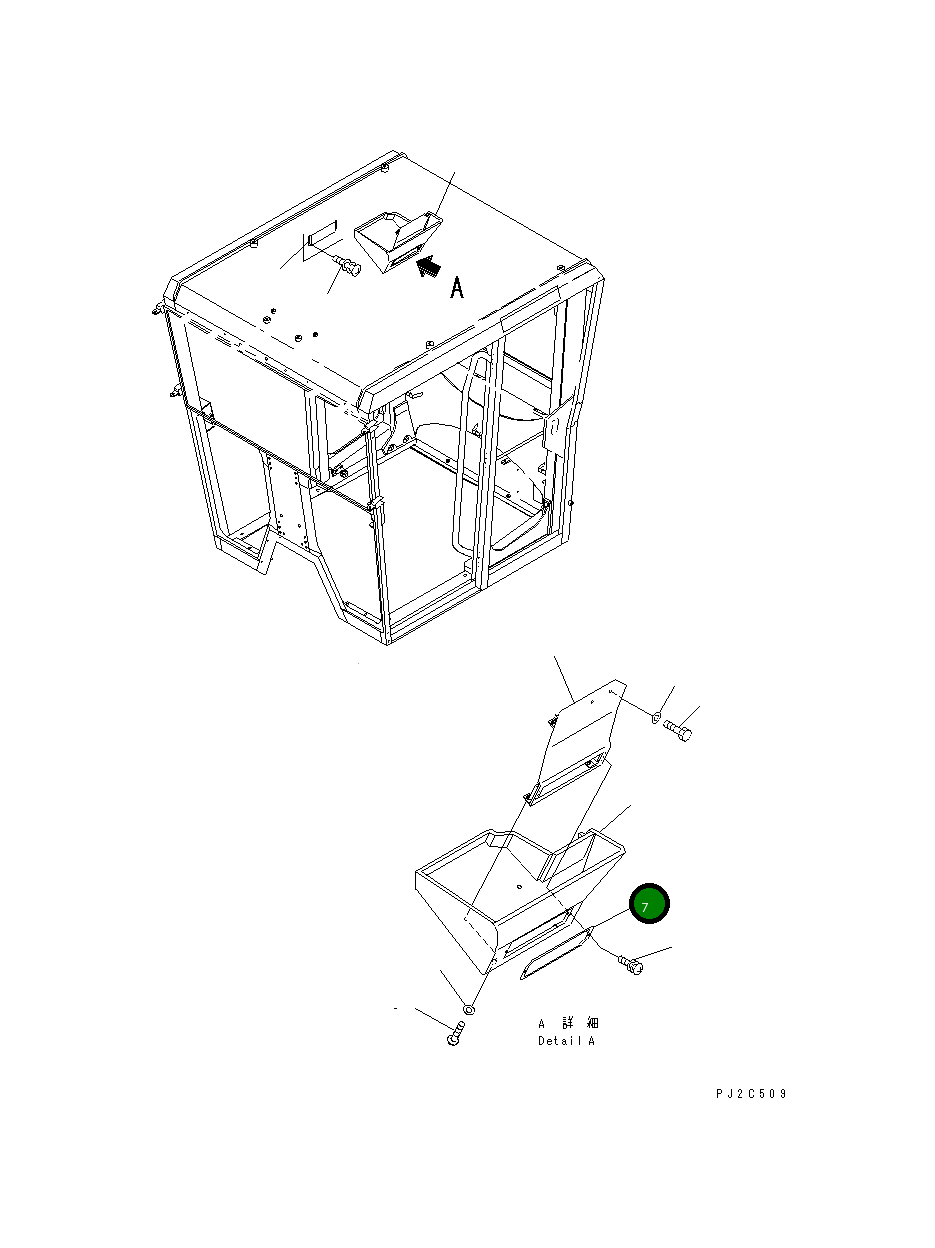 A

7

A 詳細
Detail A

PJ2C509