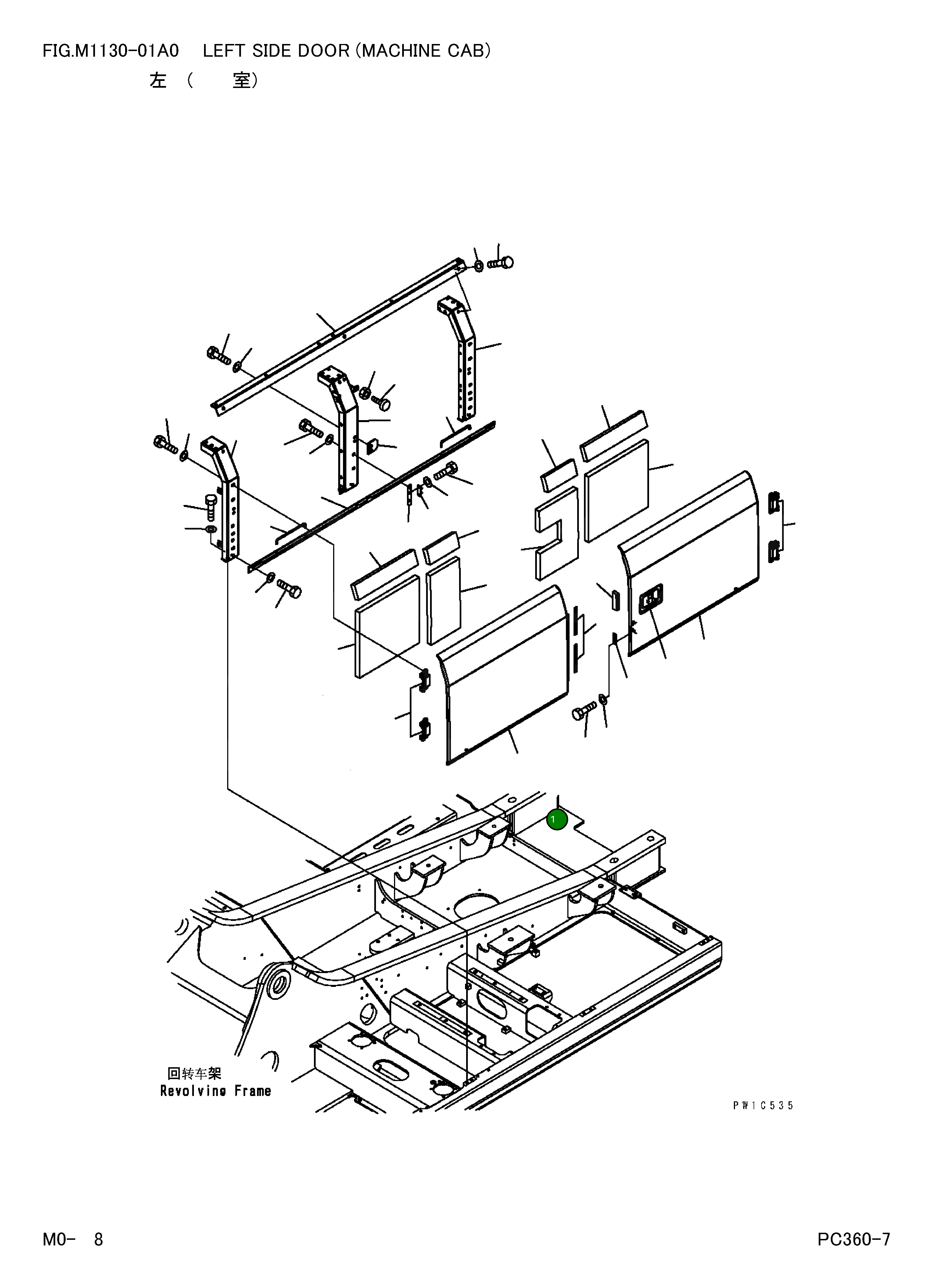 FIG.M1130-01A0 LEFT SIDE DOOR (MACHINE CAB)
左 ( 室)

1

回转车架
Revolving Frame

PW1C535

M0- 8

PC360-7