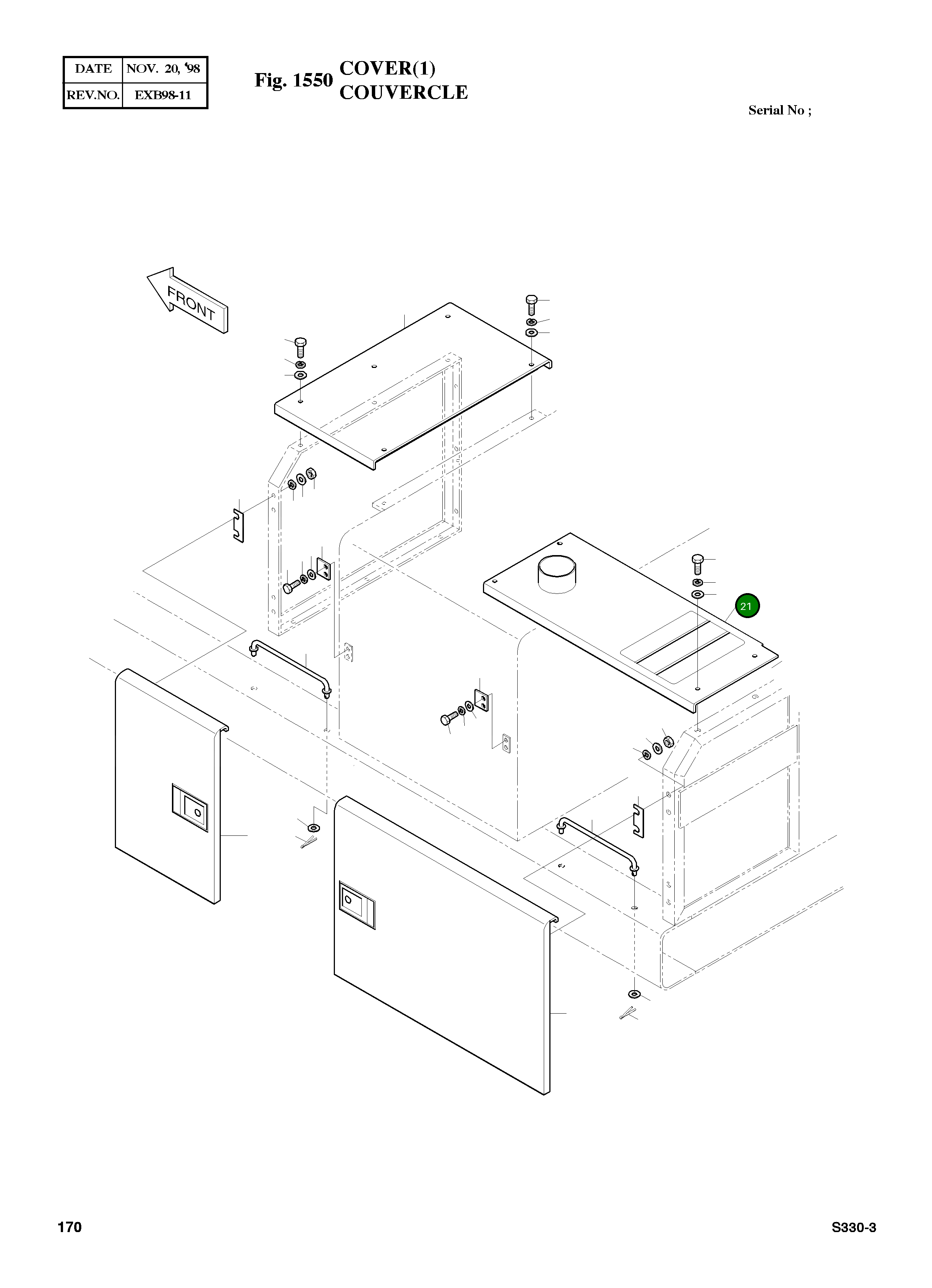 | DATE | NOV. 20, '98 |
|---|---|
| REV.NO. | EXB98-11 |

Fig. 1550 COVER(1)
COUVERCLE

Serial No ;

FRONT

21

170

S330-3