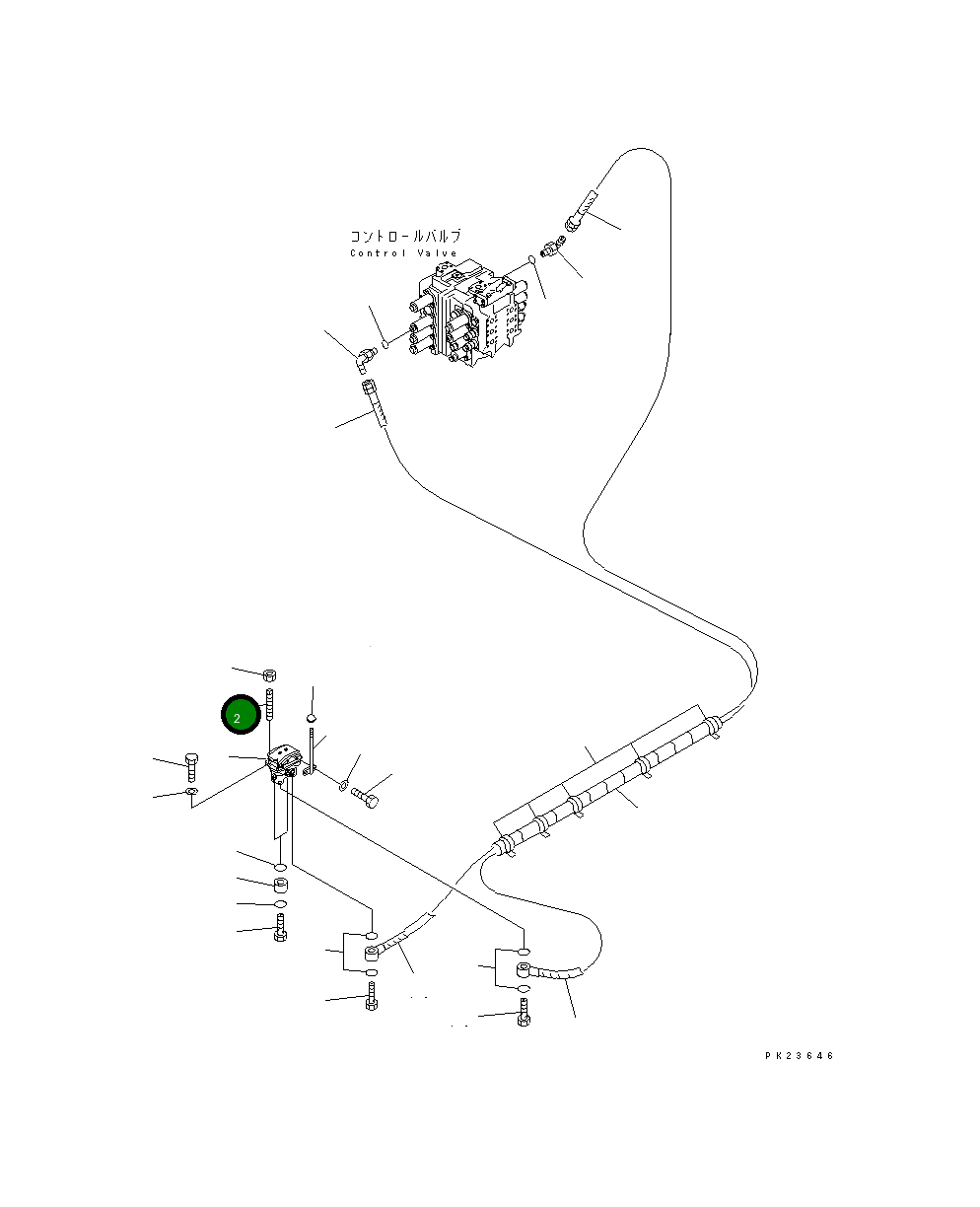 コントロールバルブ
Control Valve

2

PK23646