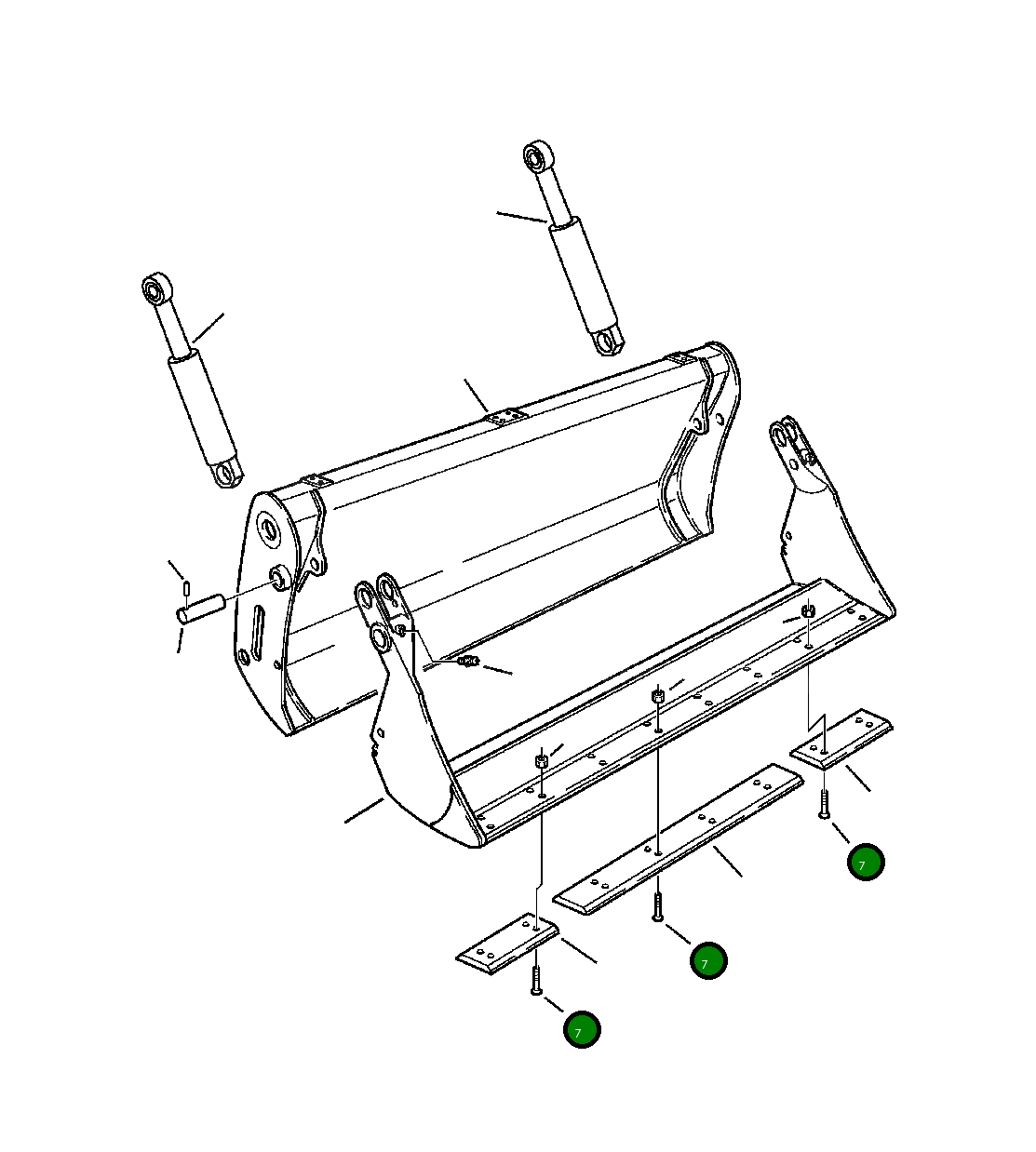 7
7
7