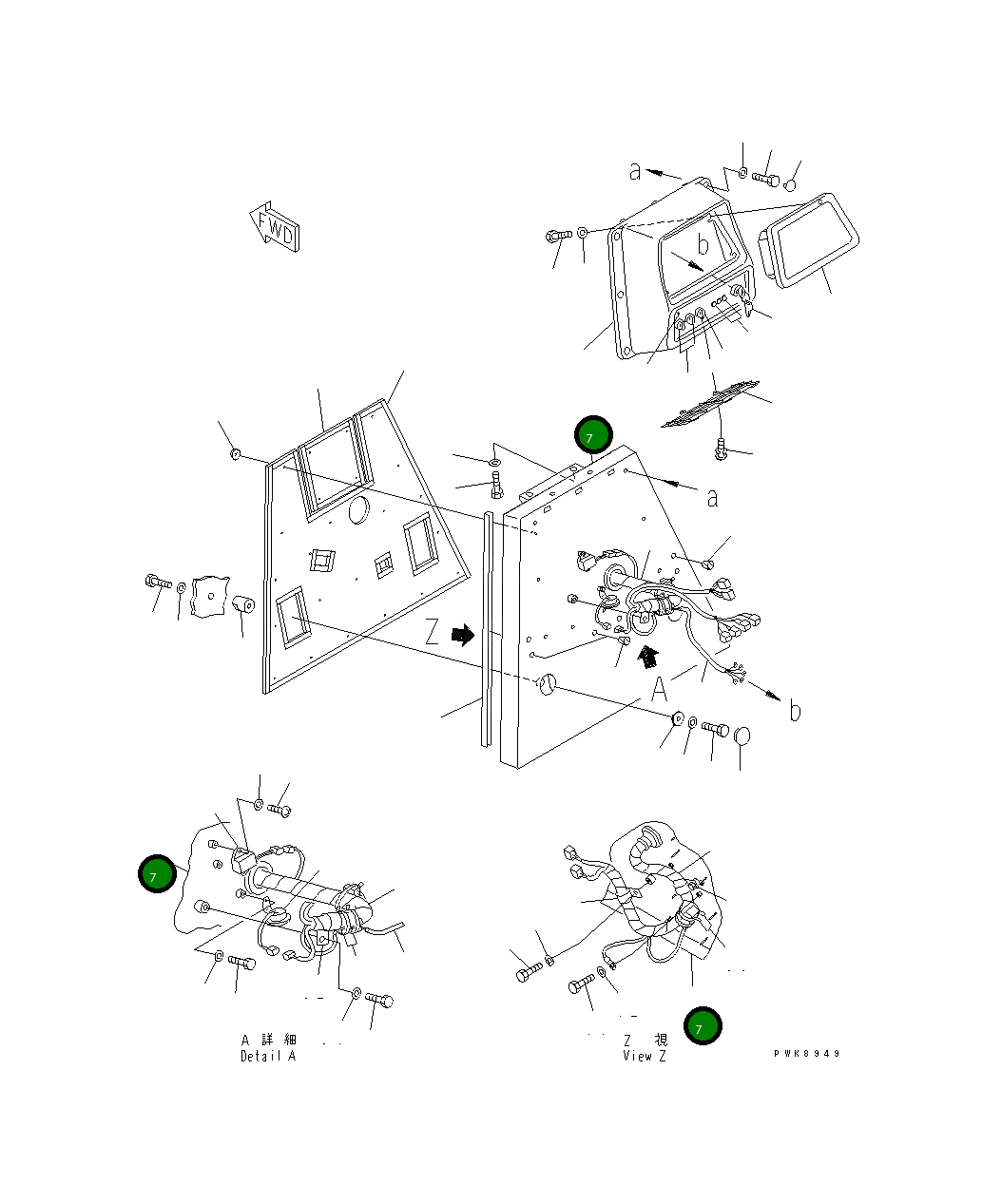 FWD

a

b

7

a

Z

A

b

7

7

A 詳 細
Detail A

Z 視
View Z

PWK8949