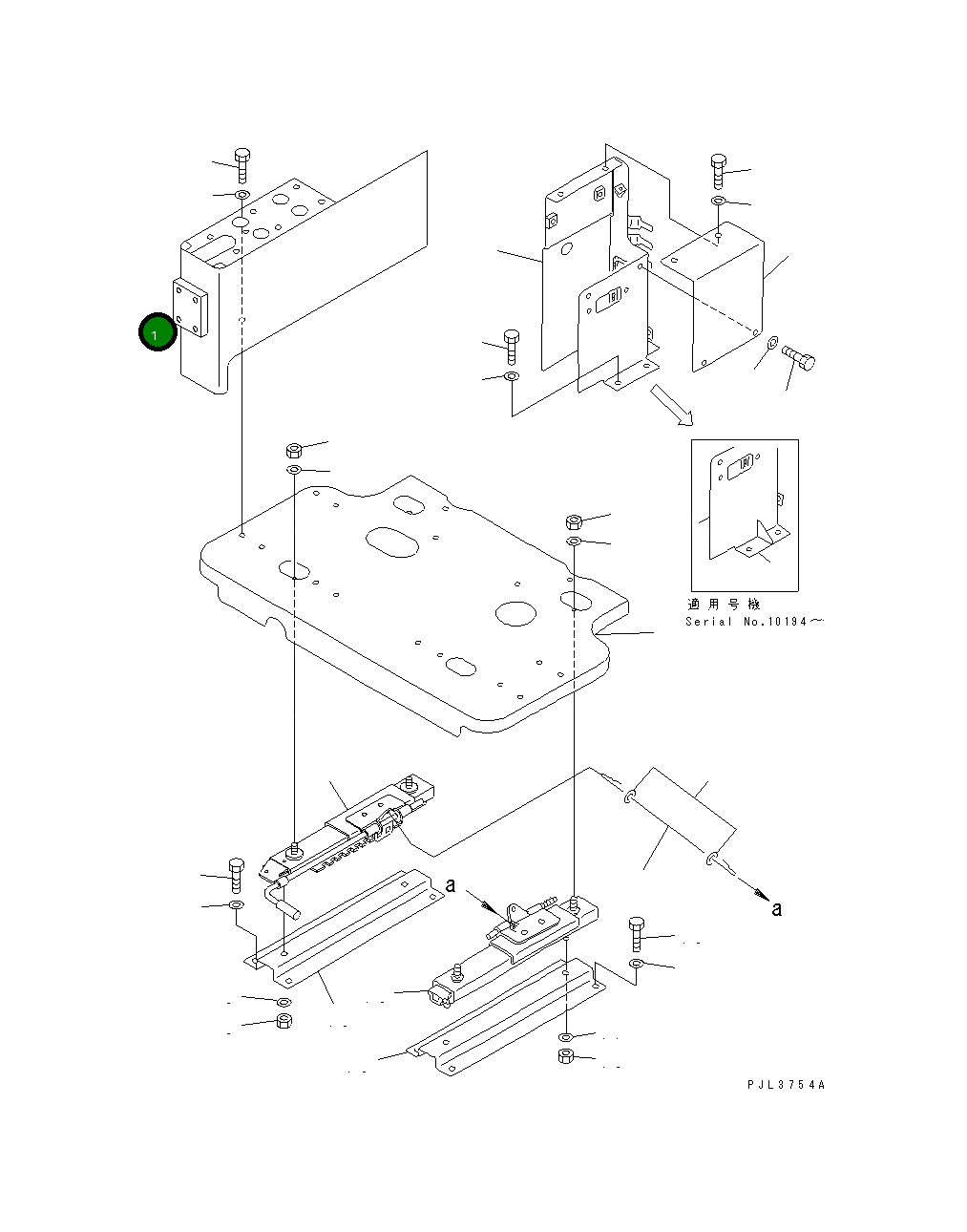 1

適用号機
Serial No.10194～

a

a

PJL3754A