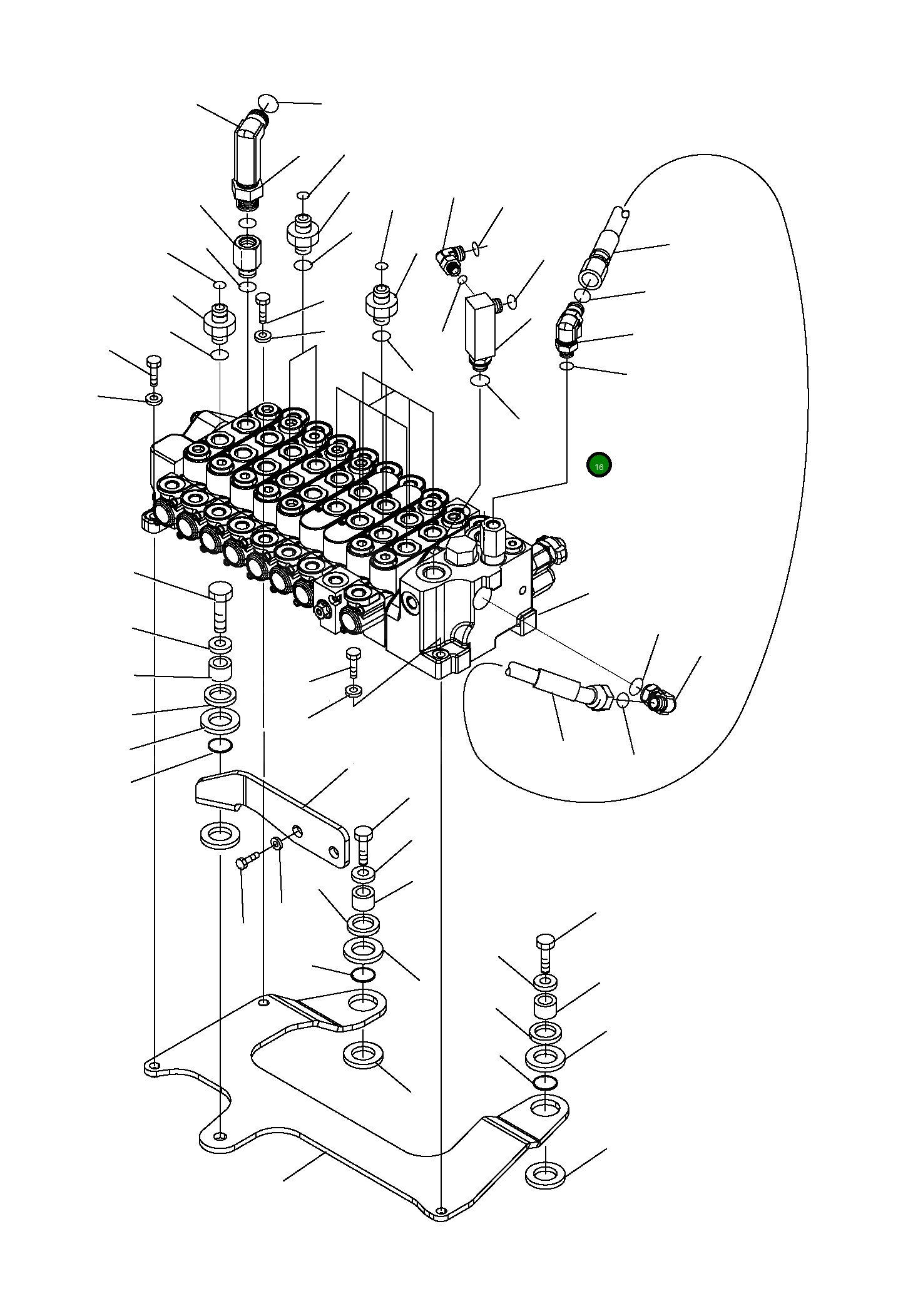 16