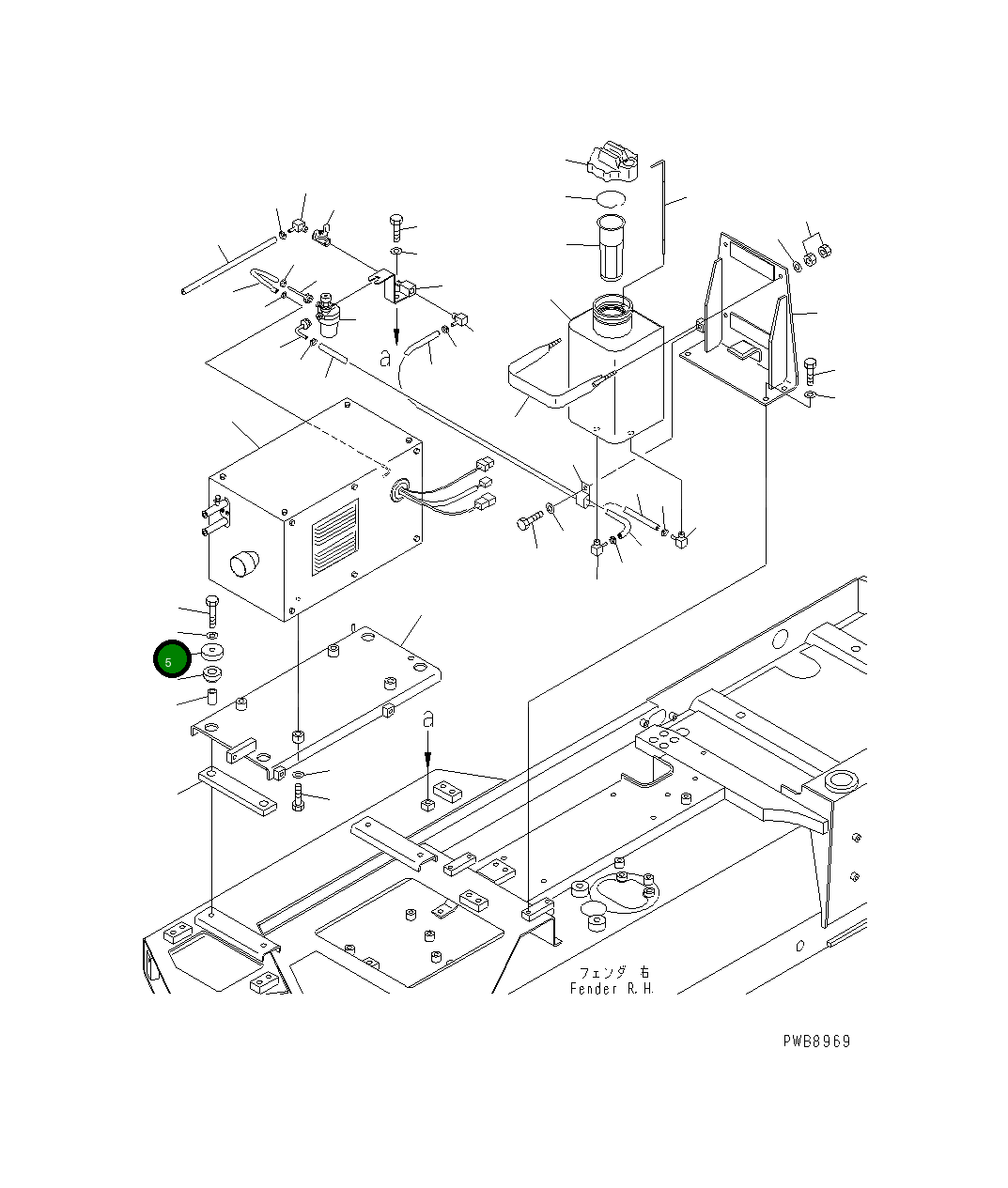 a

5

a

フェンダ 右
Fender R.H.

PWB8969