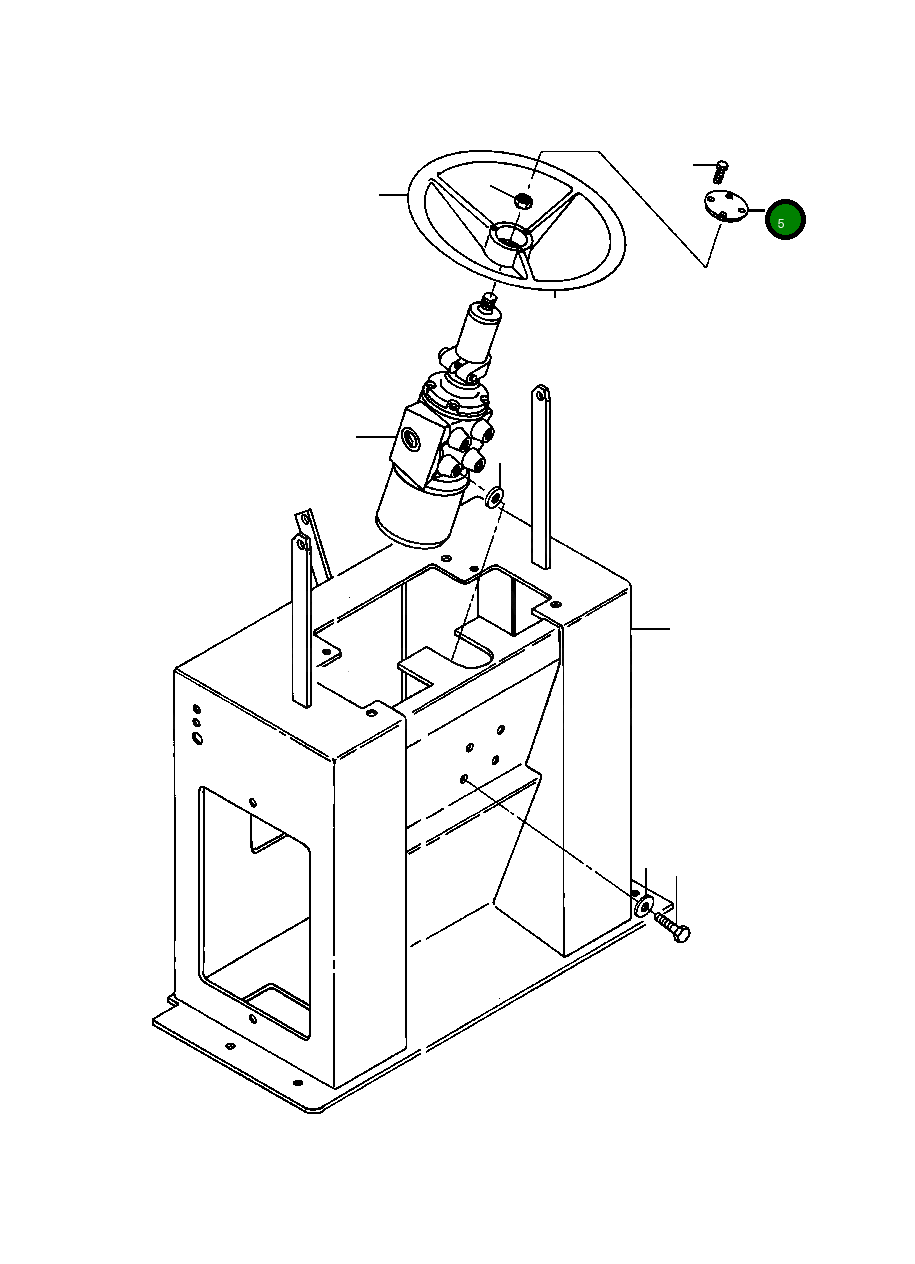 5