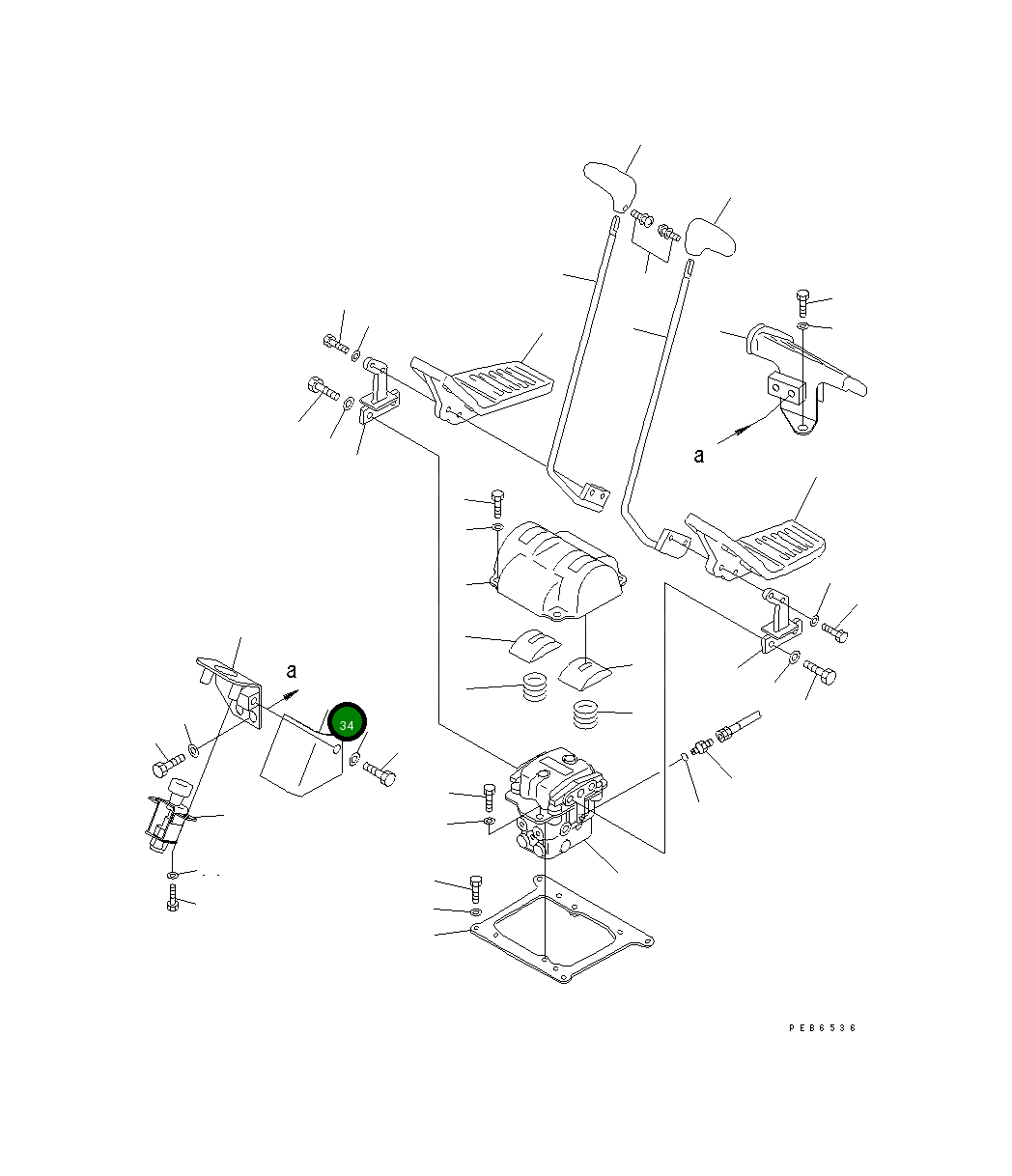 a

a

34

PEB6536