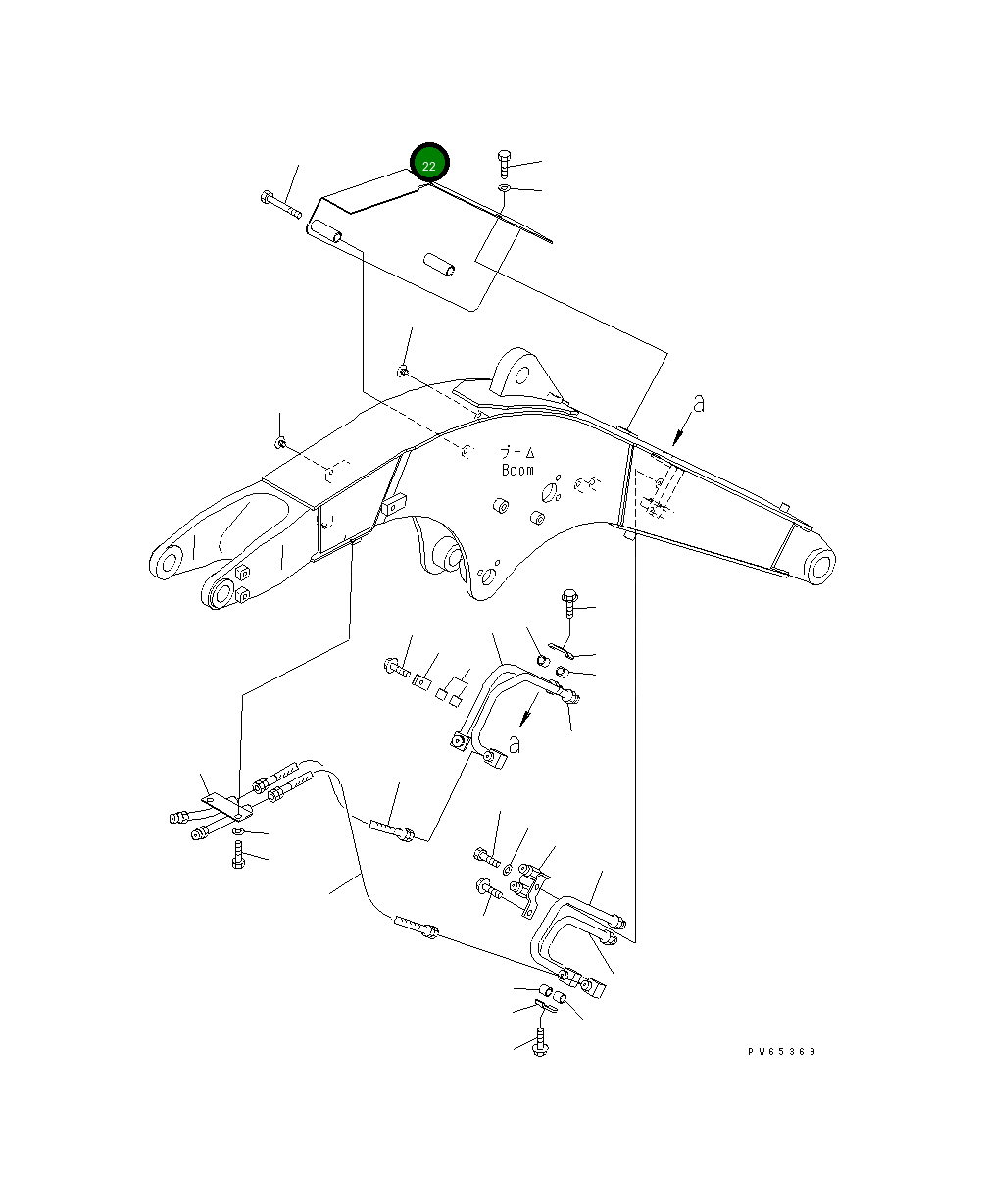 22

a

ブーム
Boom

a

PW65369