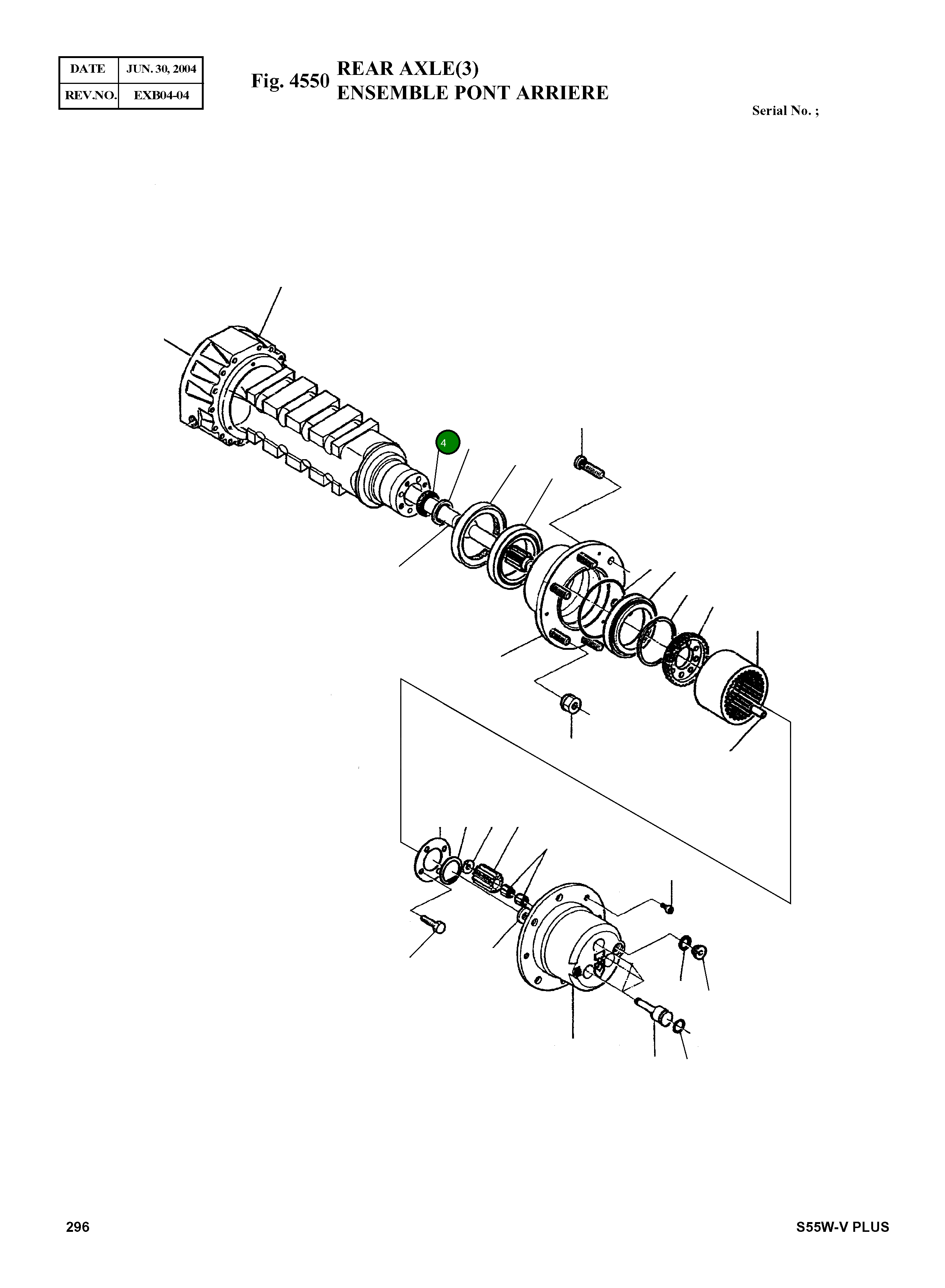 | DATE | JUN. 30, 2004 |
|---|---|
| REV.NO. | EXB04-04 |

Fig. 4550 REAR AXLE(3)
ENSEMBLE PONT ARRIERE

Serial No. ;

4

296

S55W-V PLUS