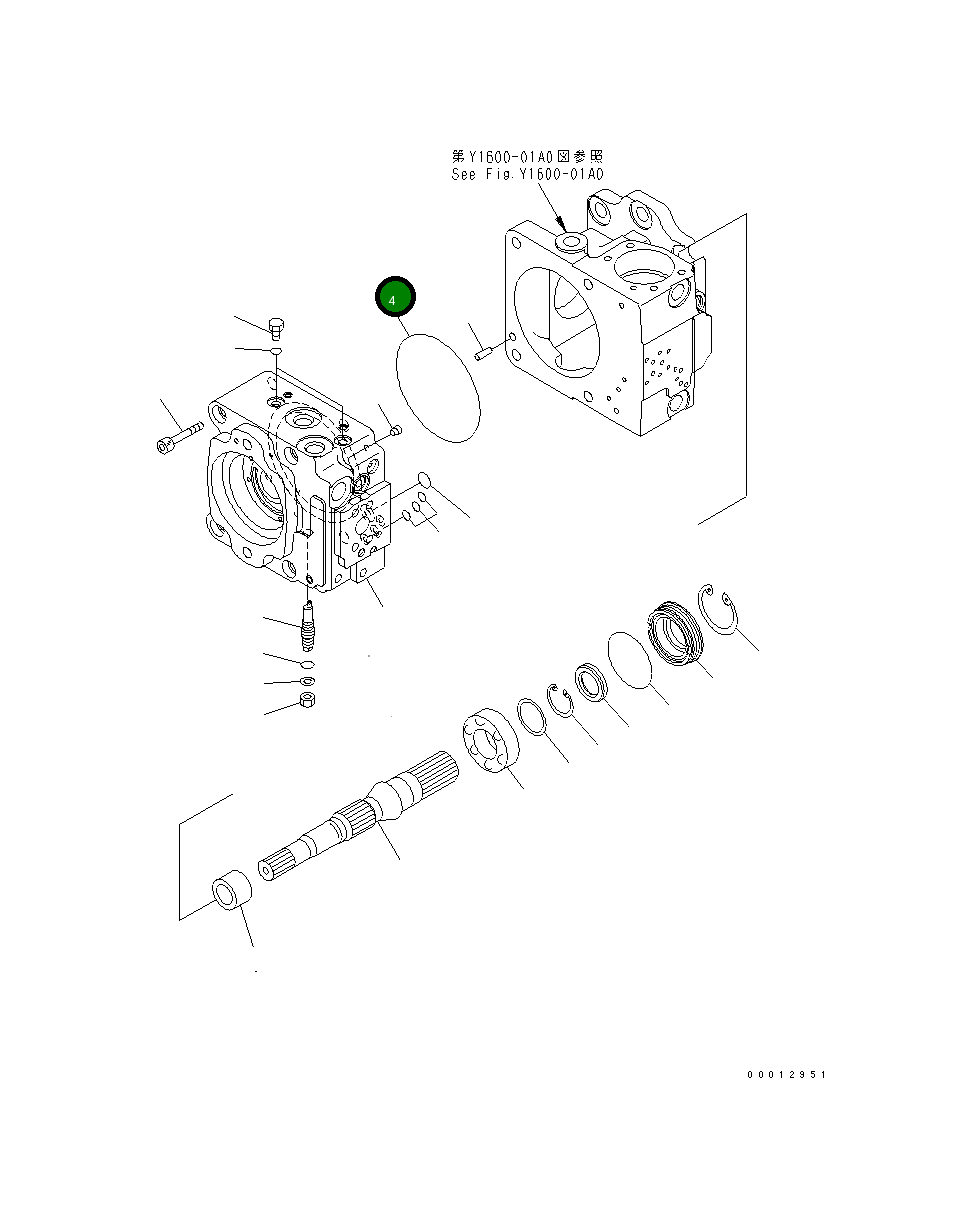 第Y1600-01A0図参照
See Fig.Y1600-01A0

4

00012951