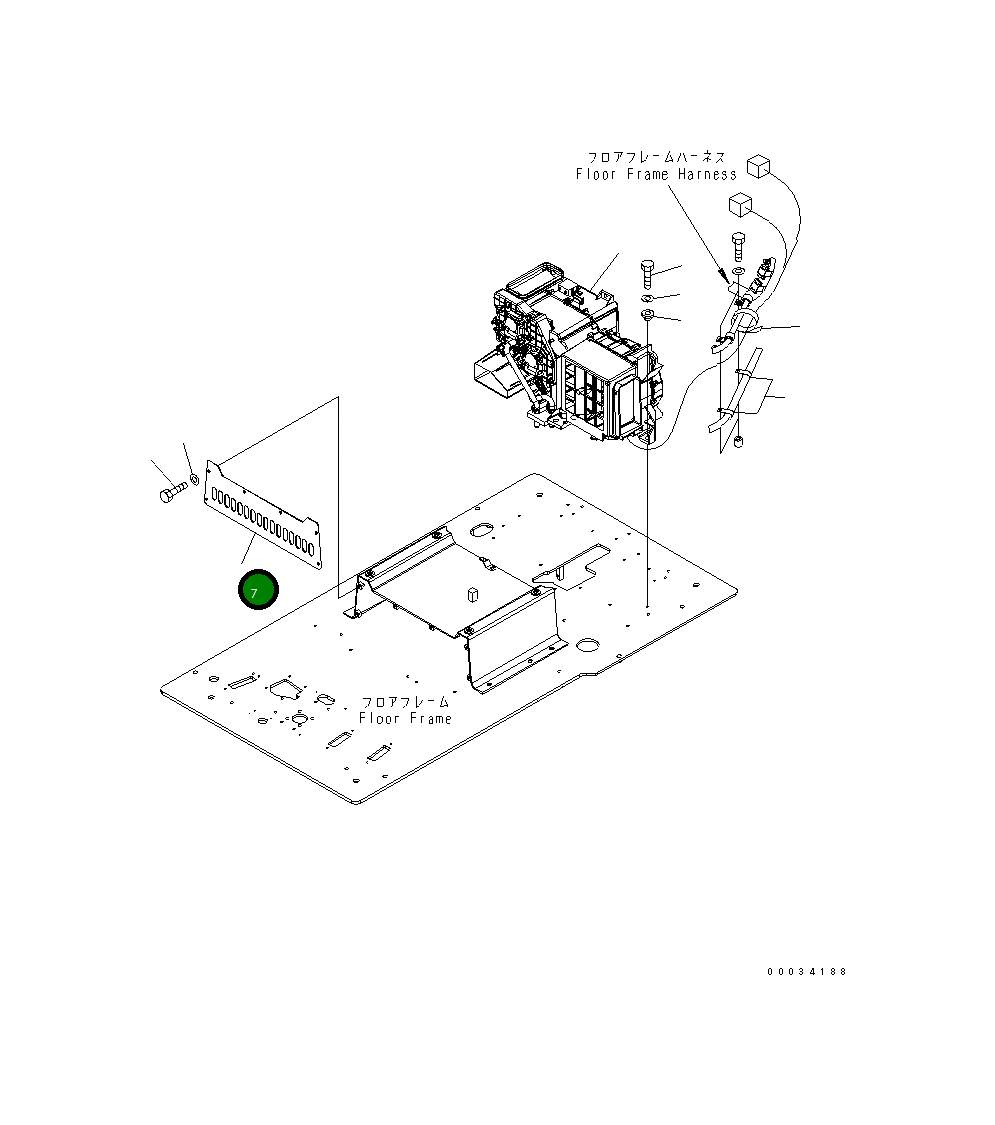 フロアフレームハーネス
Floor Frame Harness

7

フロアフレーム
Floor Frame

00034188