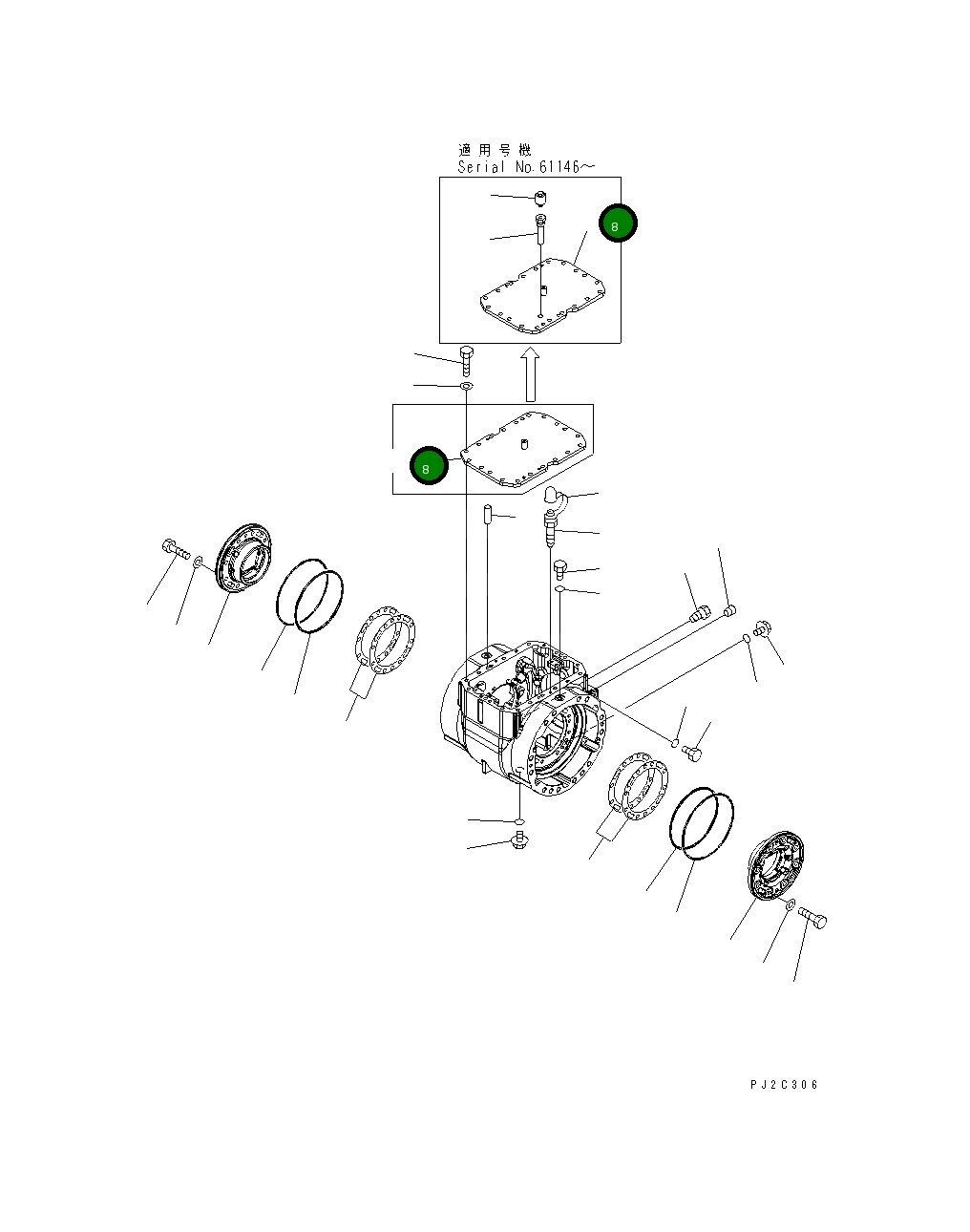 適用号機
Serial No.61146～

8

8

PJ2C306