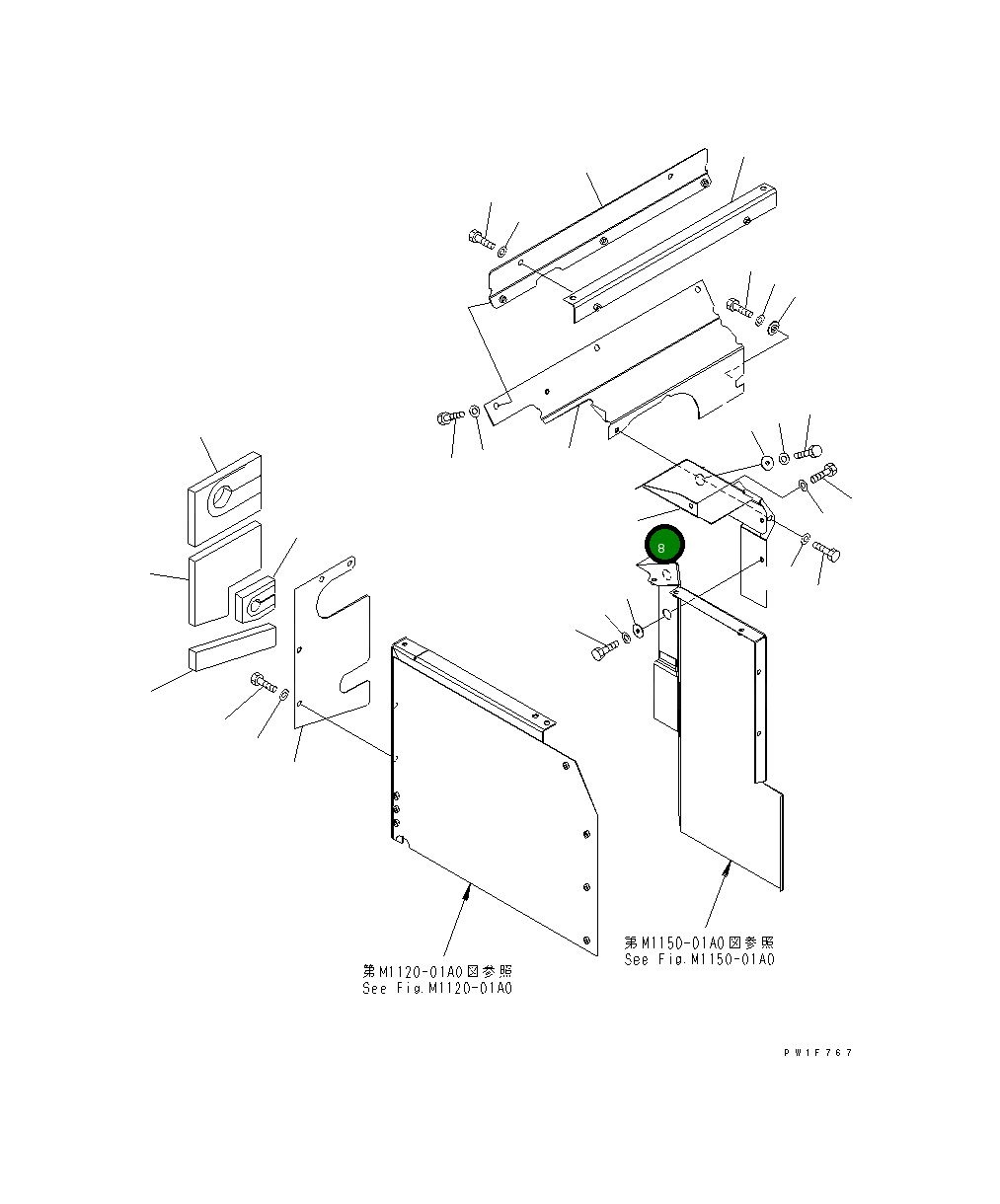 8

第M1150-01A0図参照
See Fig.M1150-01A0

第M1120-01A0図参照
See Fig.M1120-01A0

PW1F767