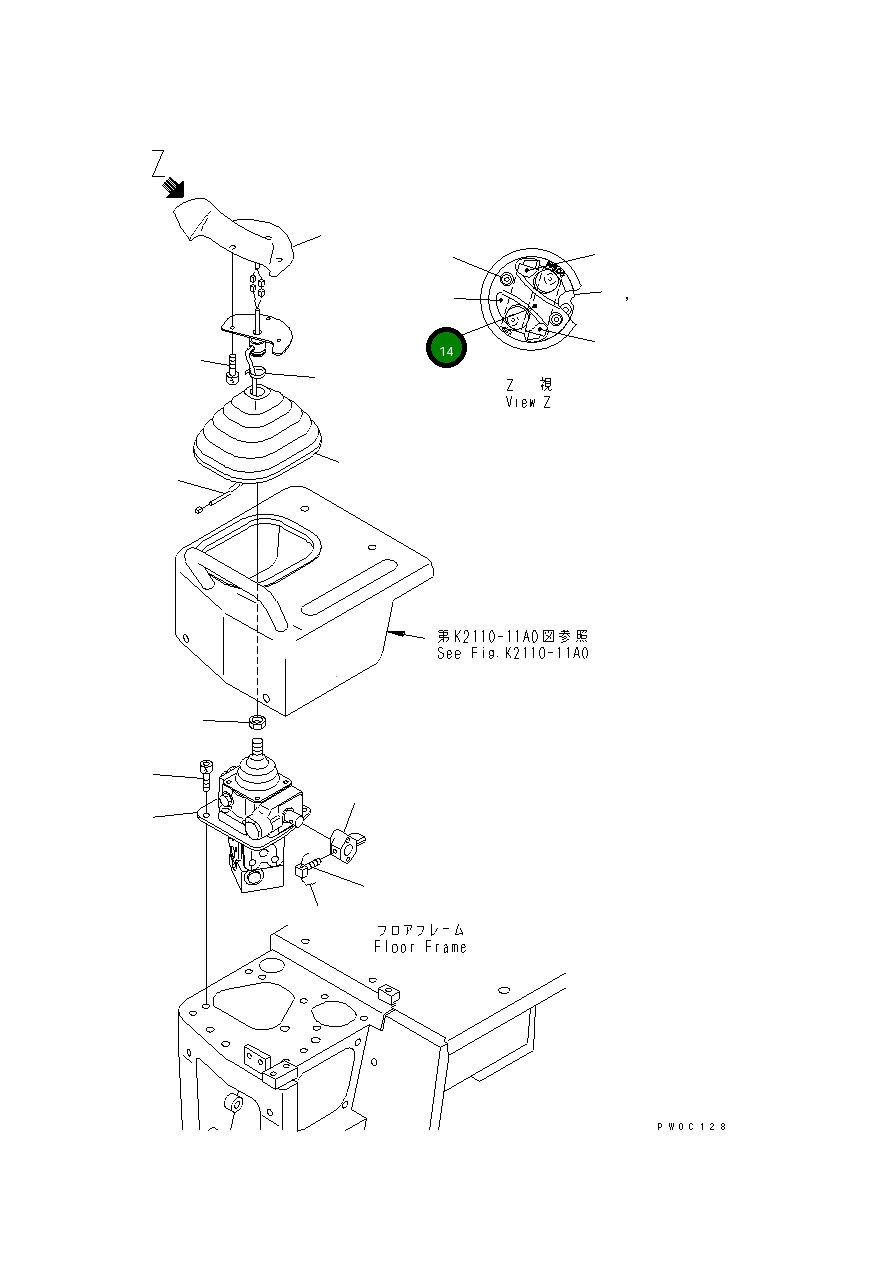 Z

14

Z 視
View Z

第K2110-11A0図参照
See Fig.K2110-11A0

フロアフレーム
Floor Frame

PW0C128