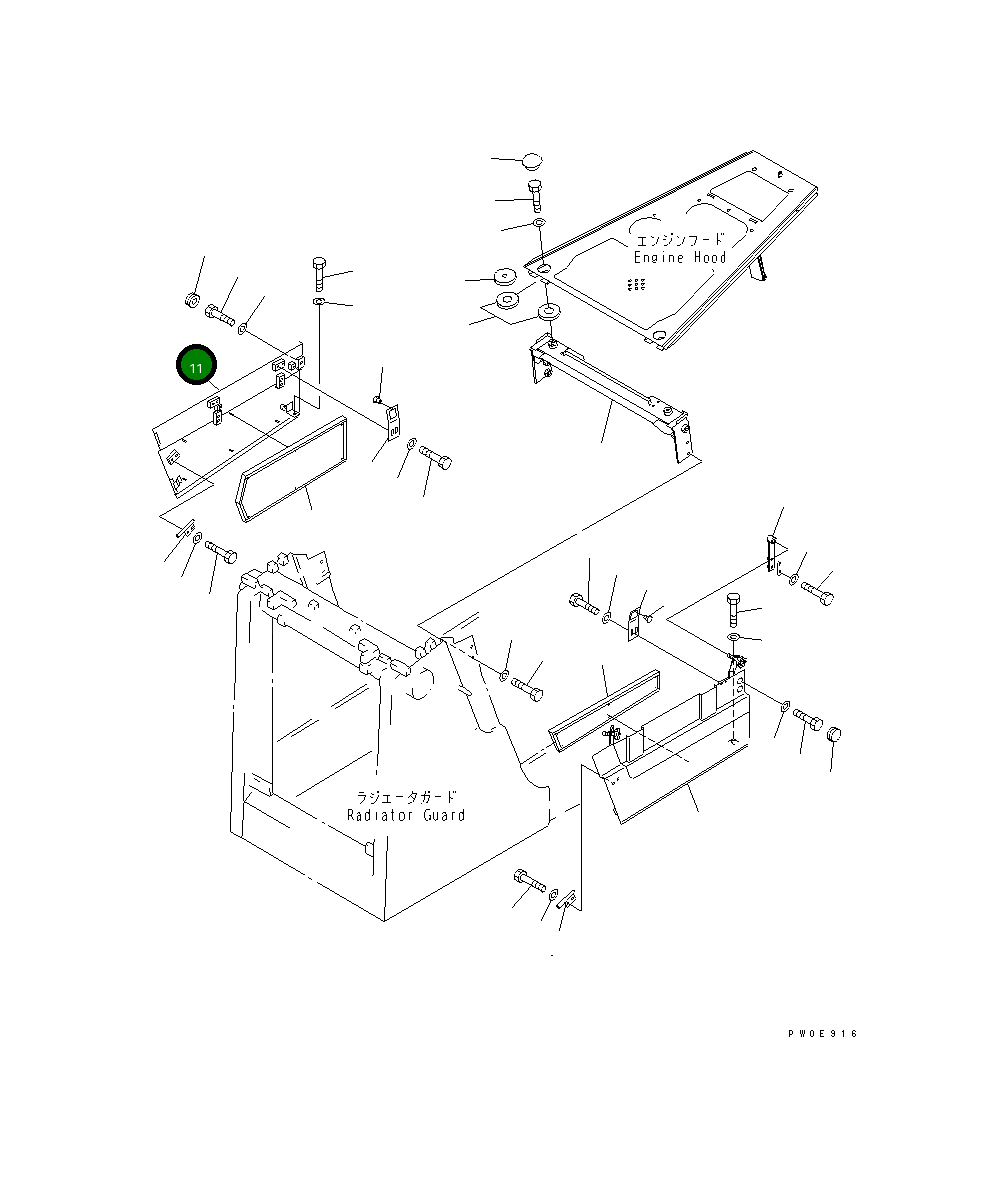 エンジンフード
Engine Hood

11

ラジエータガード
Radiator Guard

PW0E916