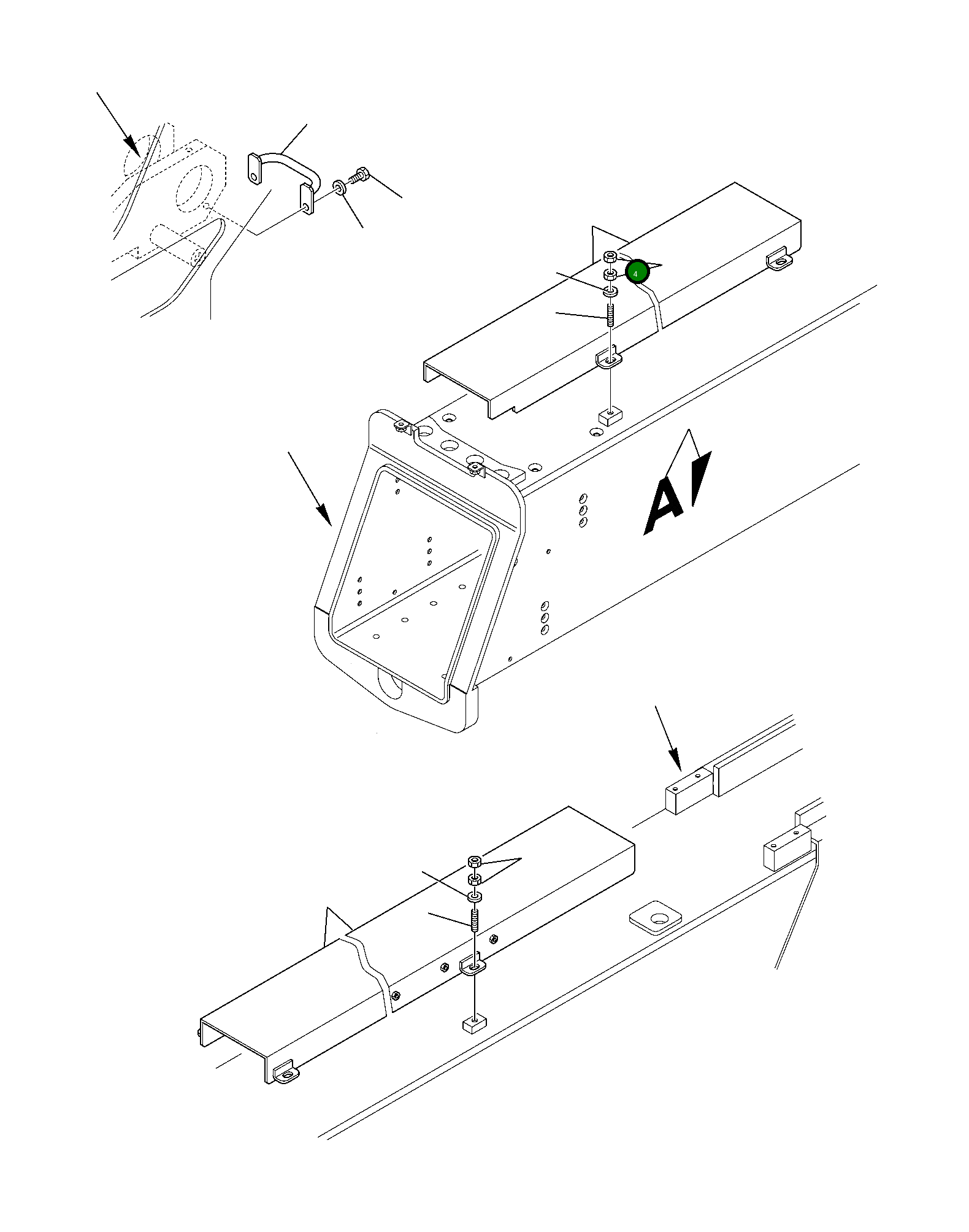 4

A