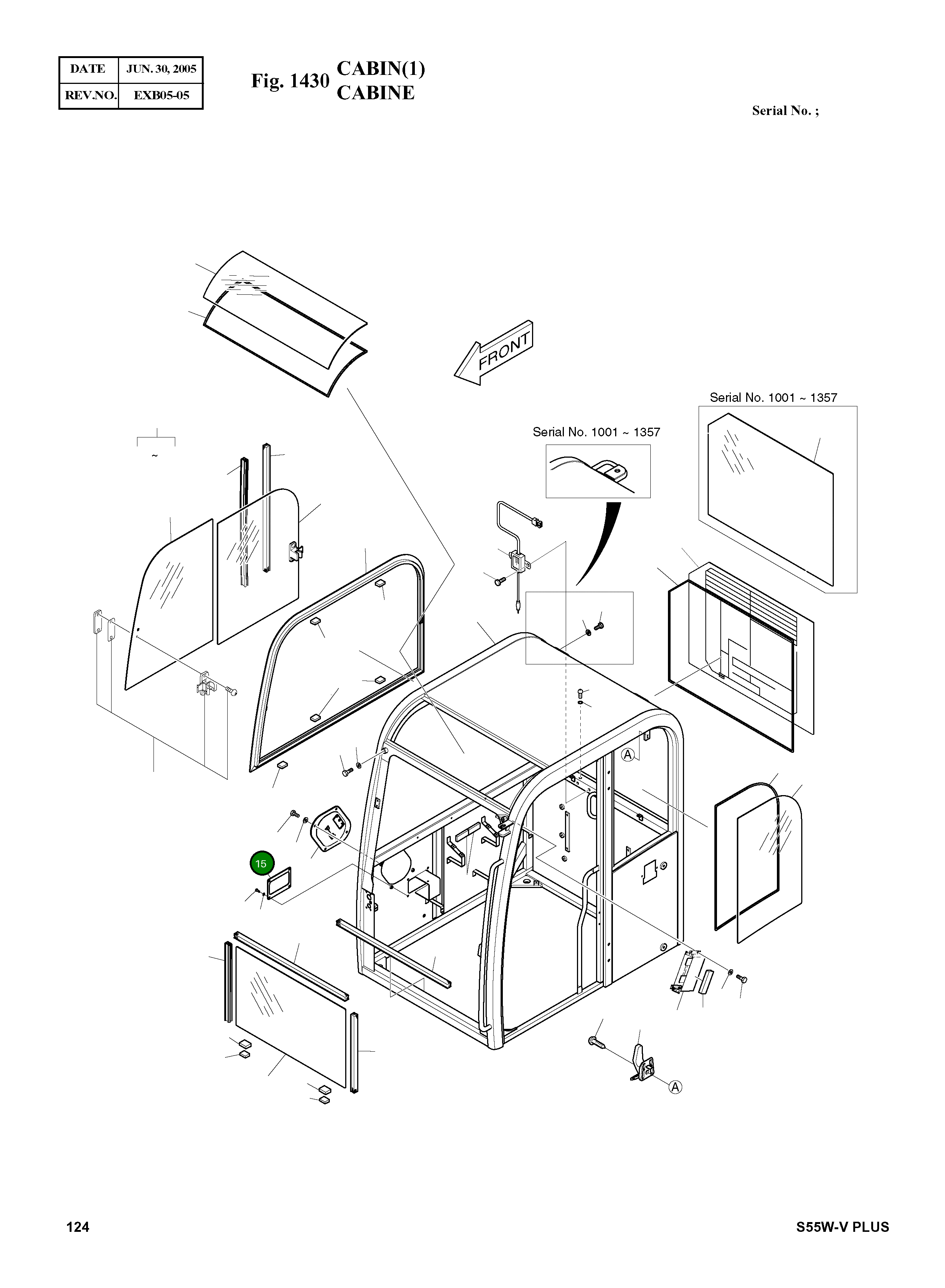 | DATE | JUN. 30, 2005 |
|---|---|
| REV.NO. | EXB05-05 |

Fig. 1430 CABIN(1) CABINE

Serial No. ;

FRONT

Serial No. 1001 ~ 1357

Serial No. 1001 ~ 1357

~

A

15

A

124

S55W-V PLUS