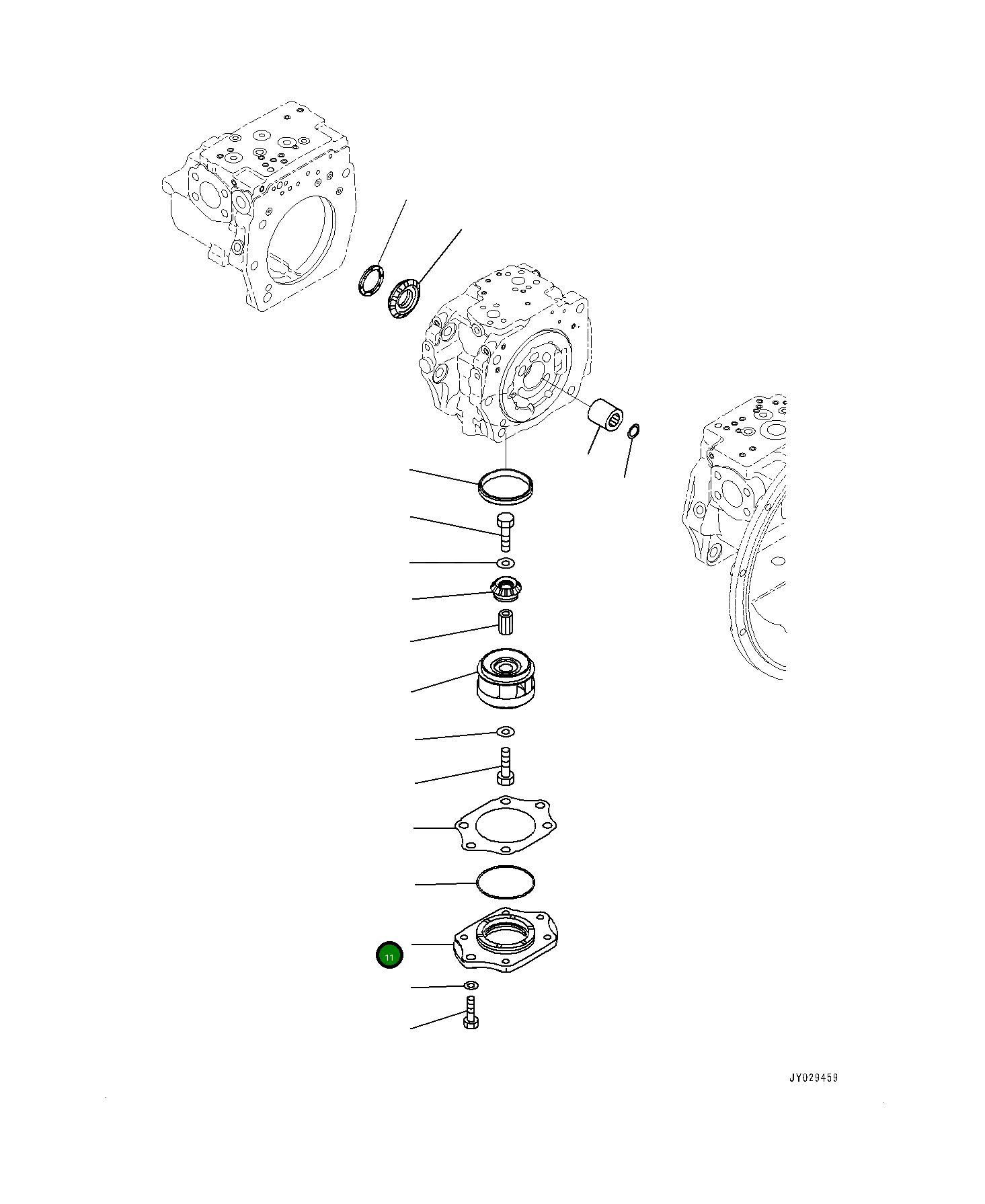 11

JY029459