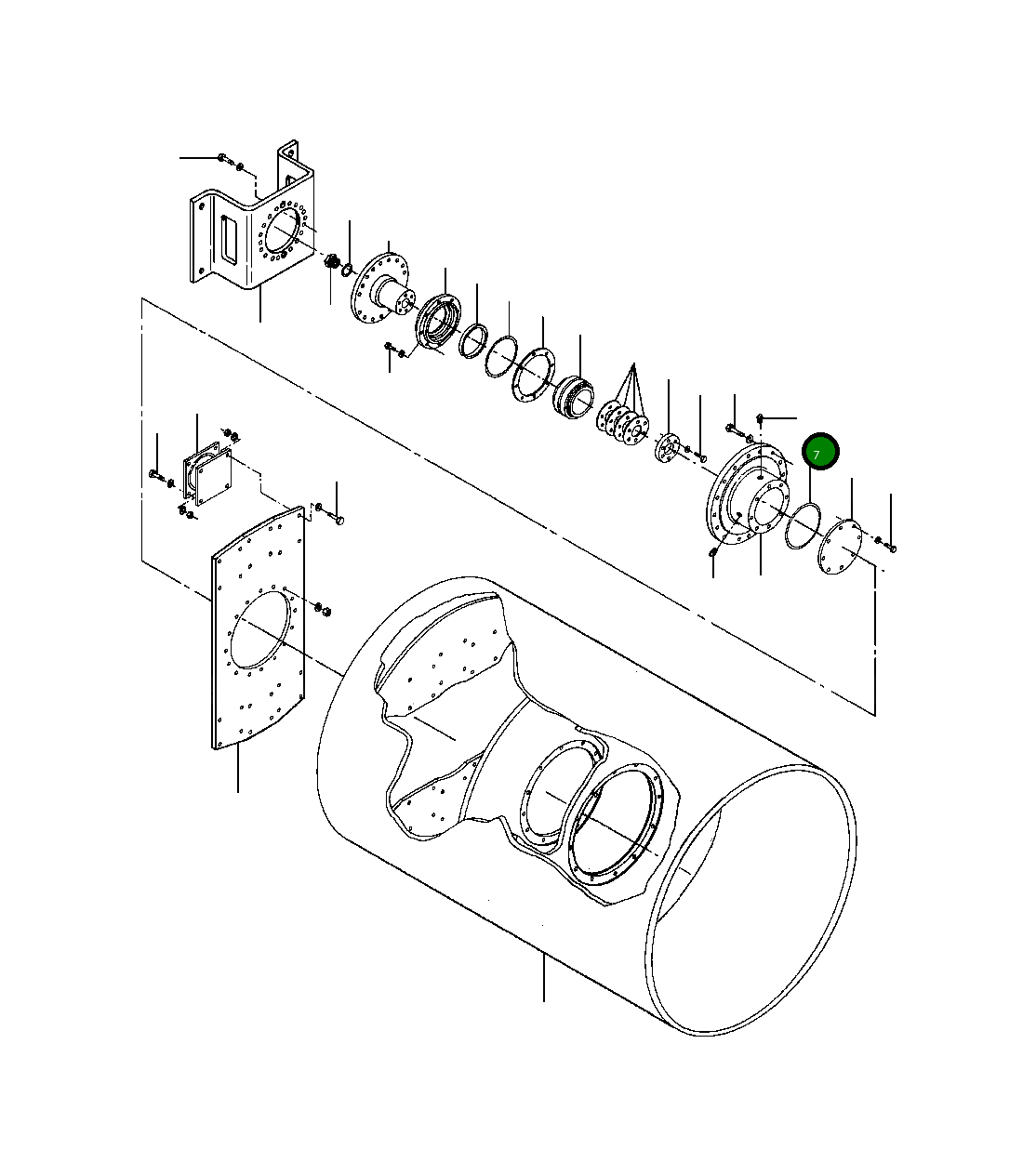 7