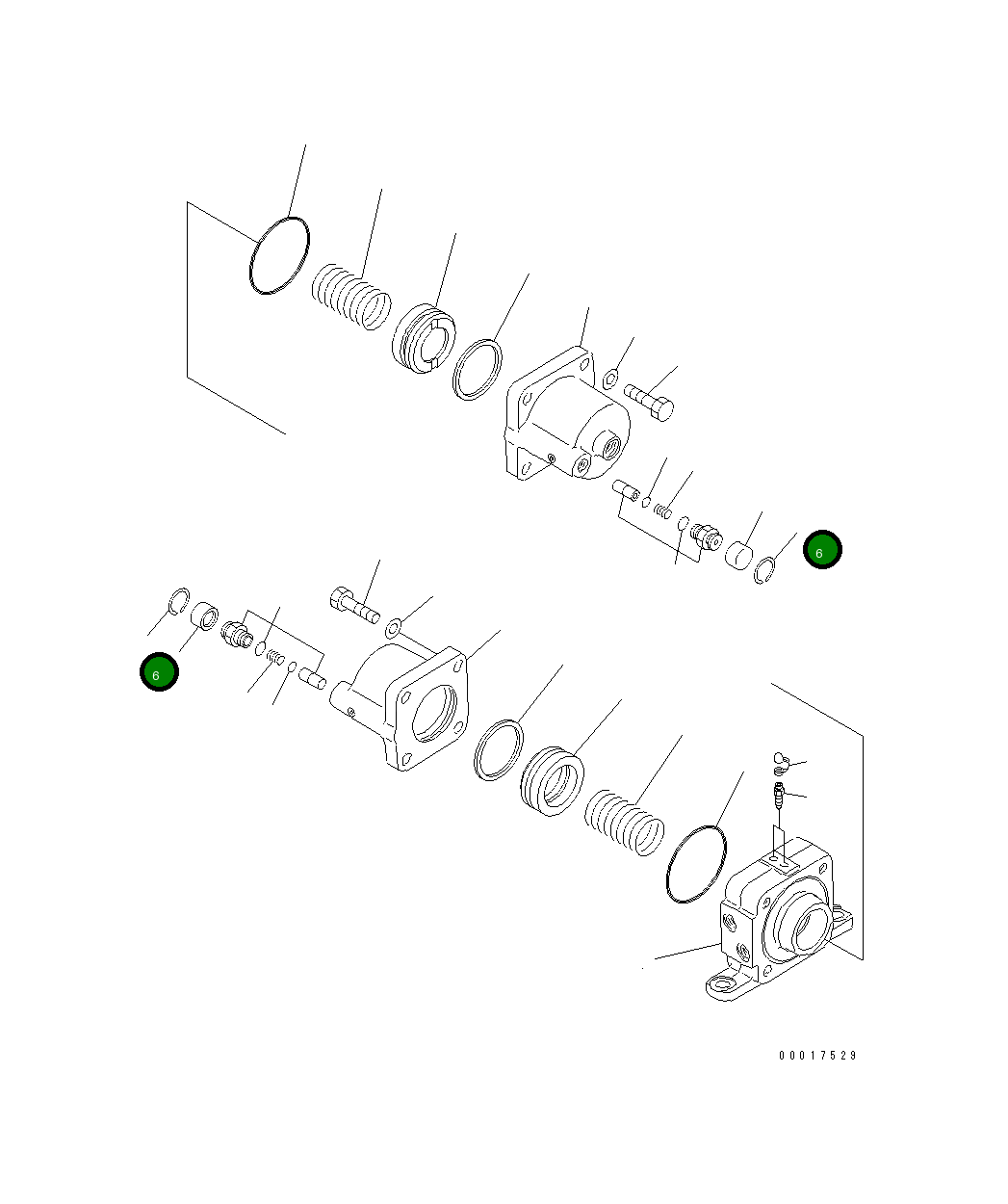 6

6

00017529