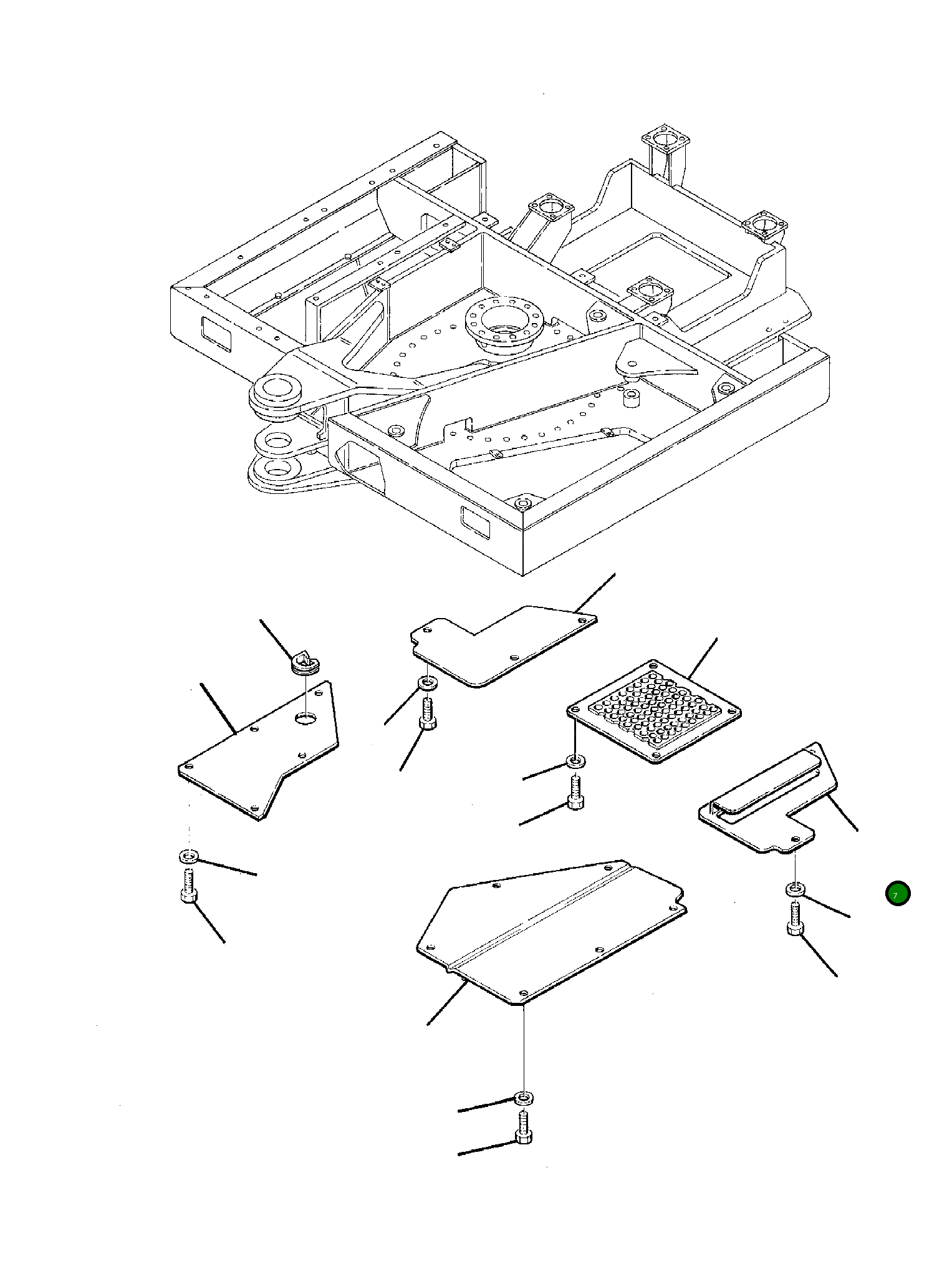 7