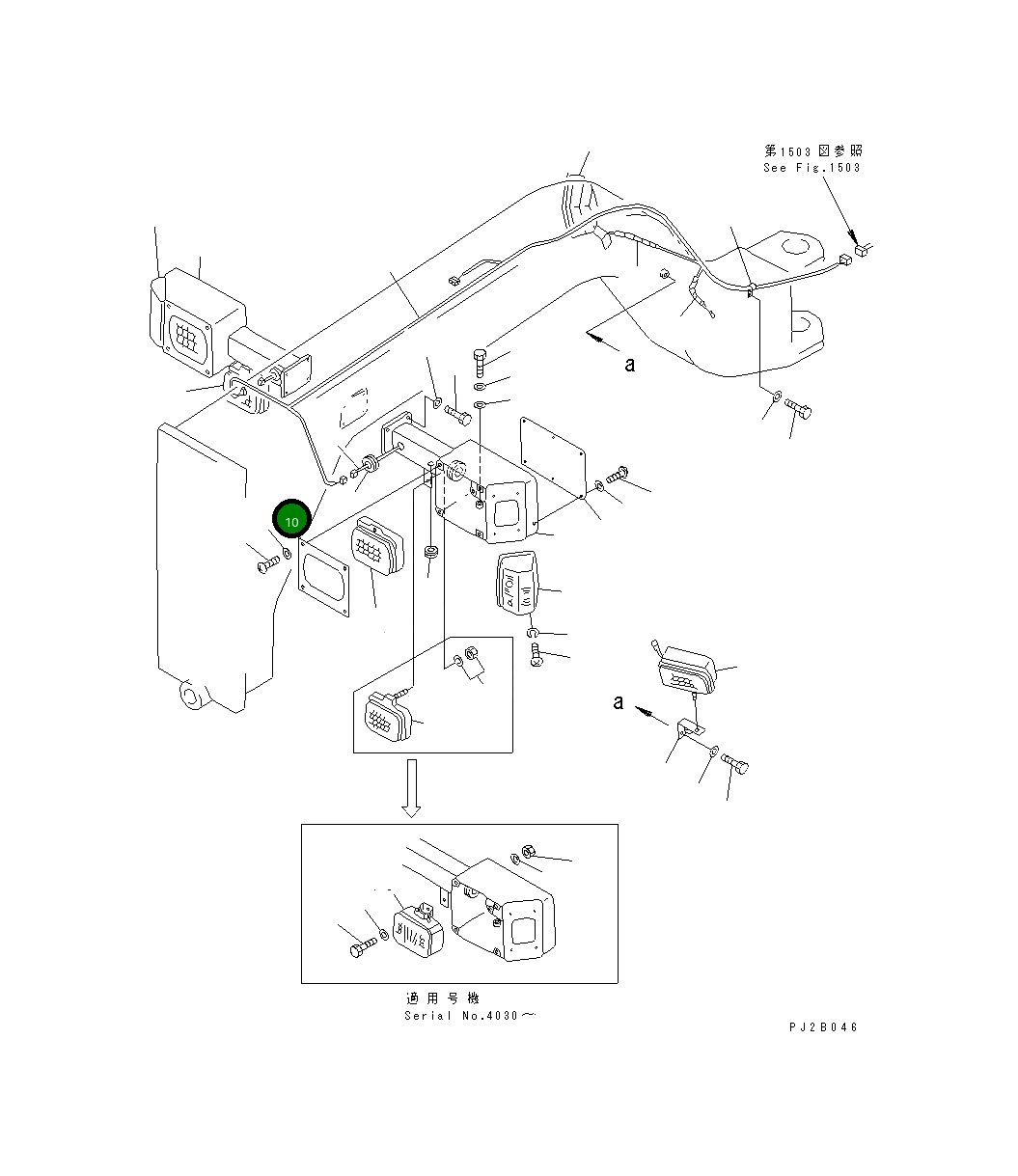 第1503図参照
See Fig.1503

a

10

a

適用号機
Serial No.4030～

PJ2B046