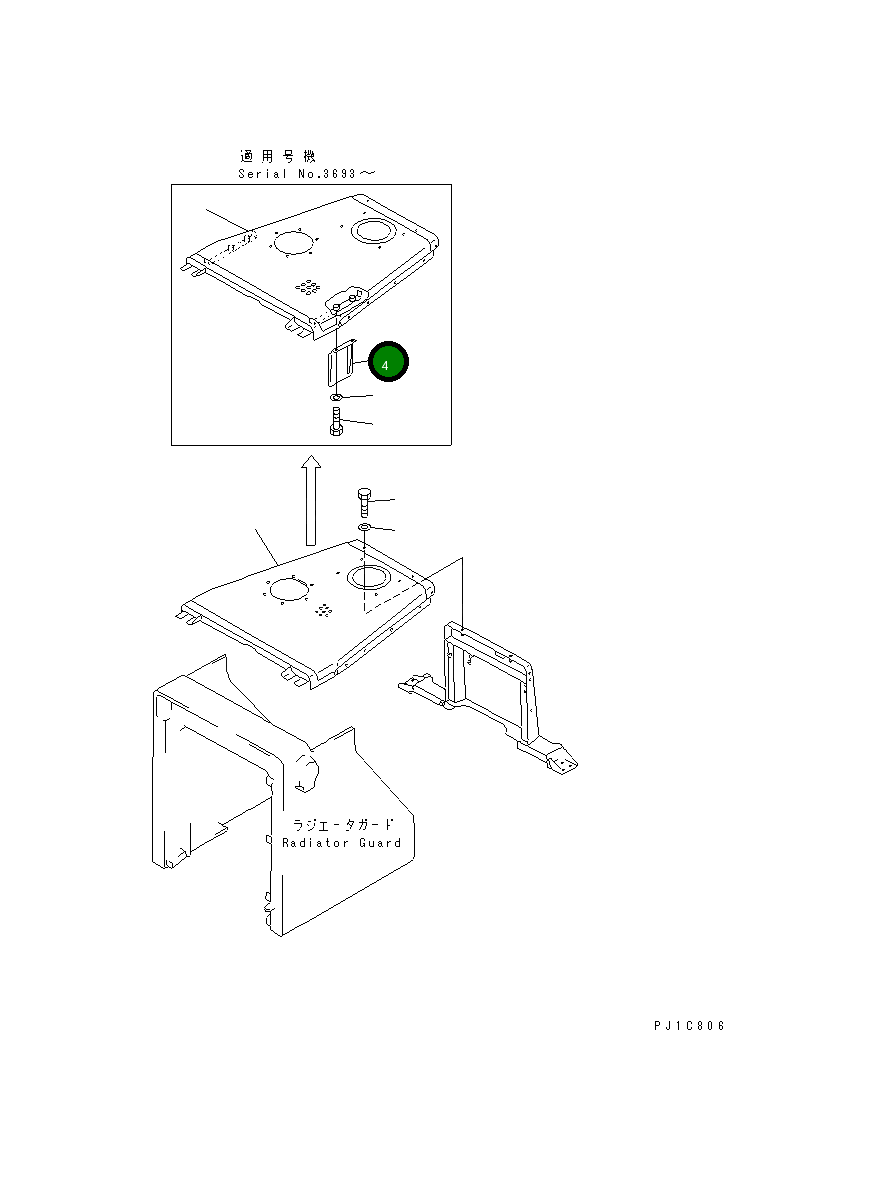 適用号機
Serial No.3693～

4

ラジエータガード
Radiator Guard

PJ1C806