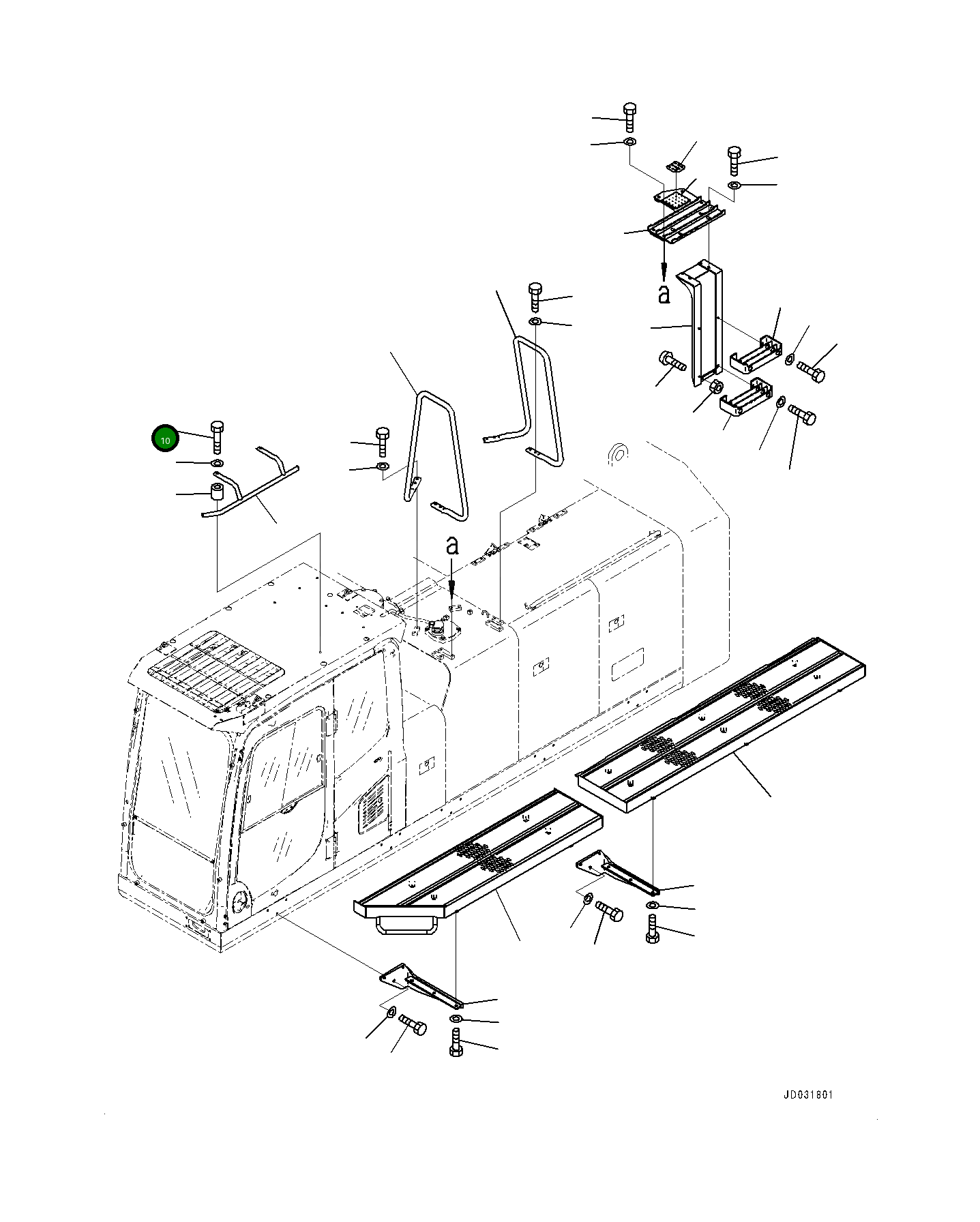 a

10

a

JD031801