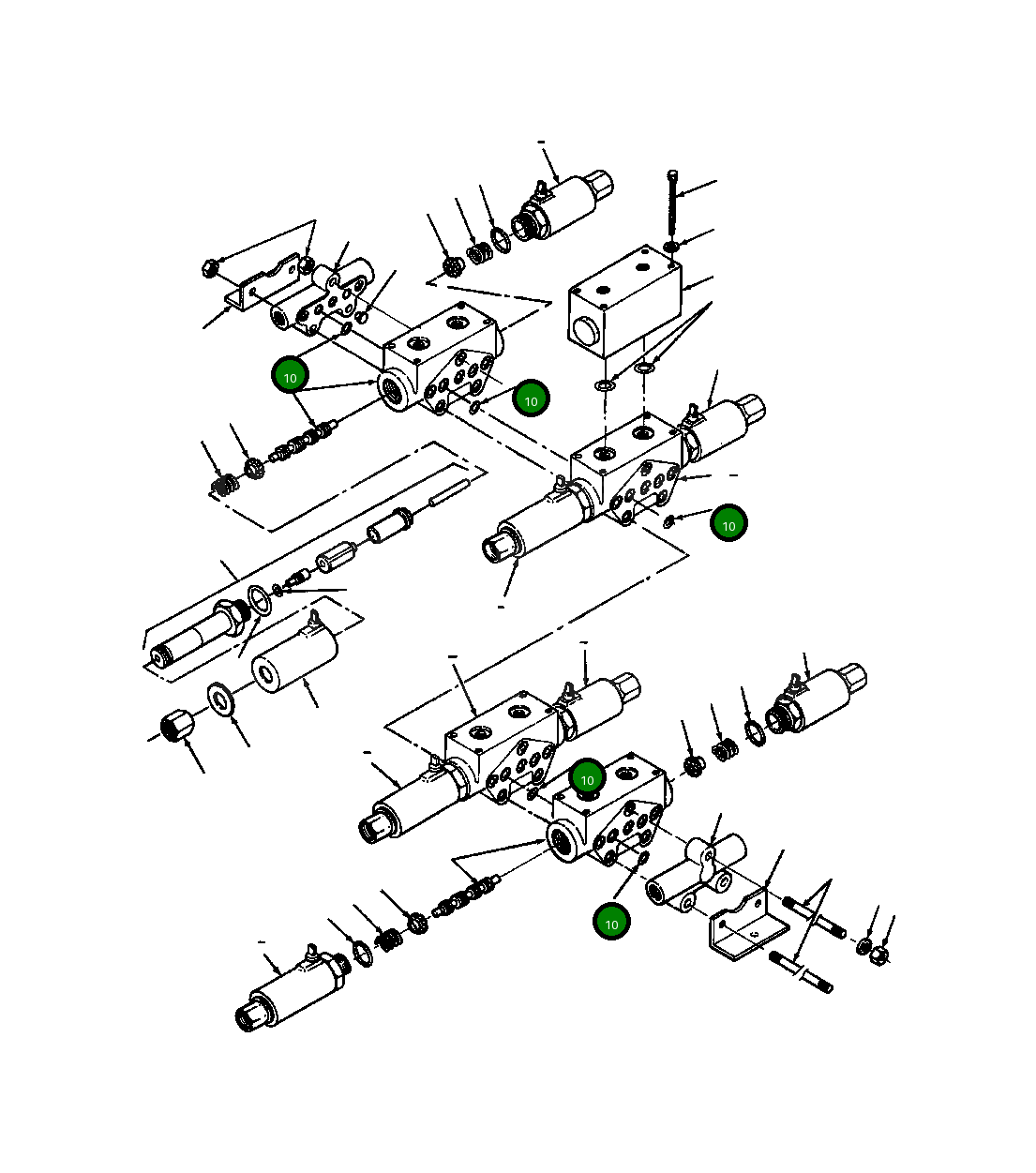 10
10
10
10
10