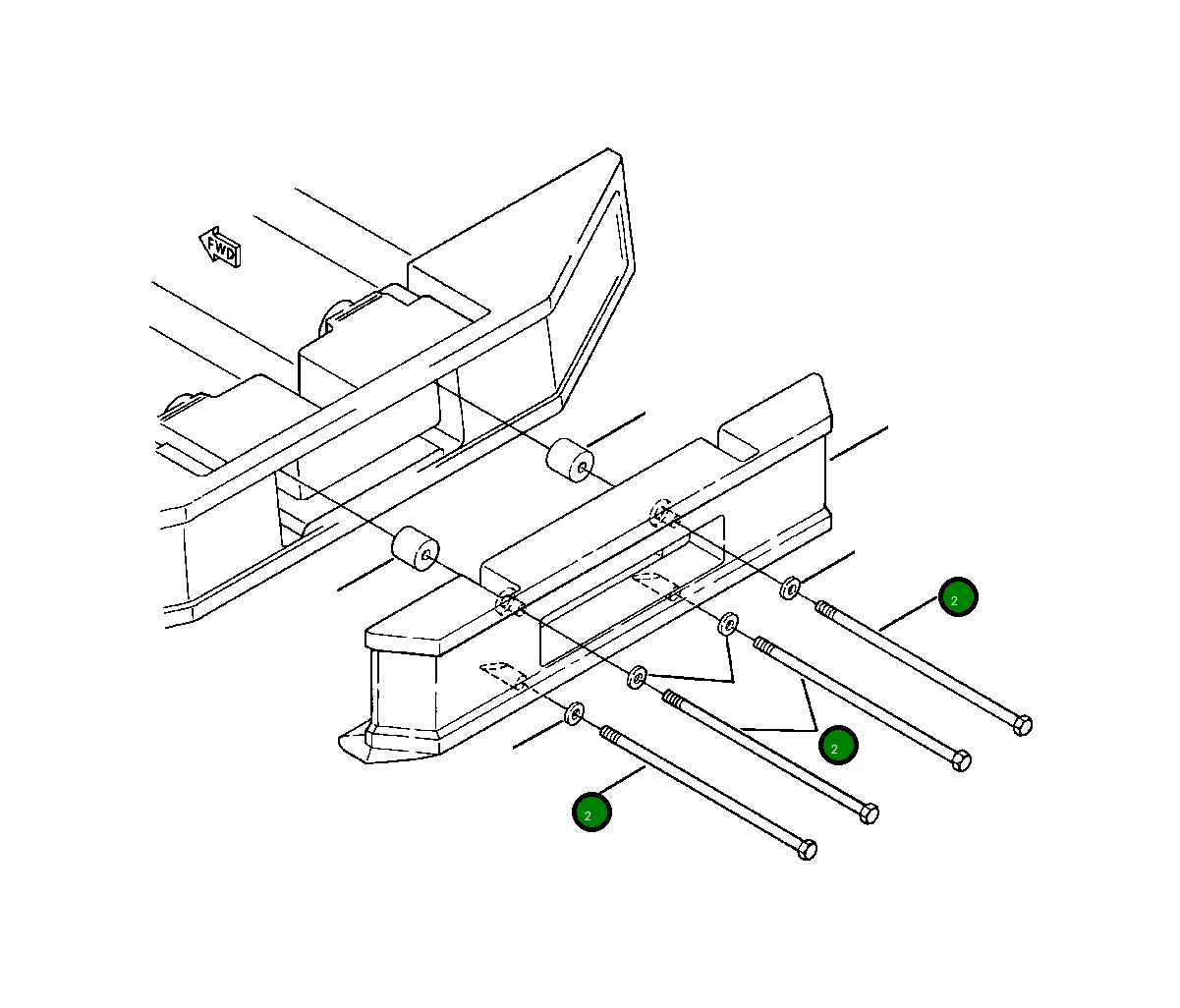 FWD
2
2
2