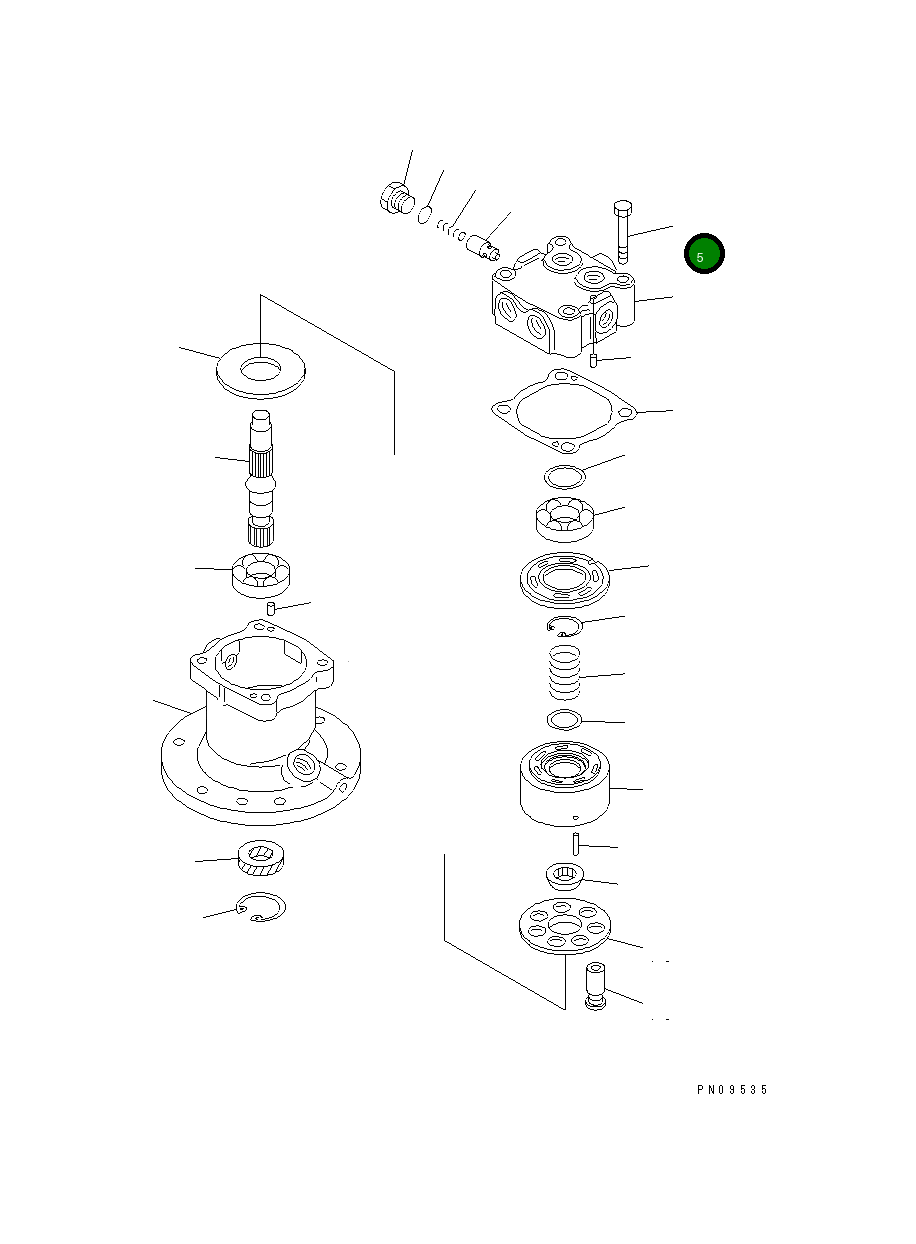 5

PN09535