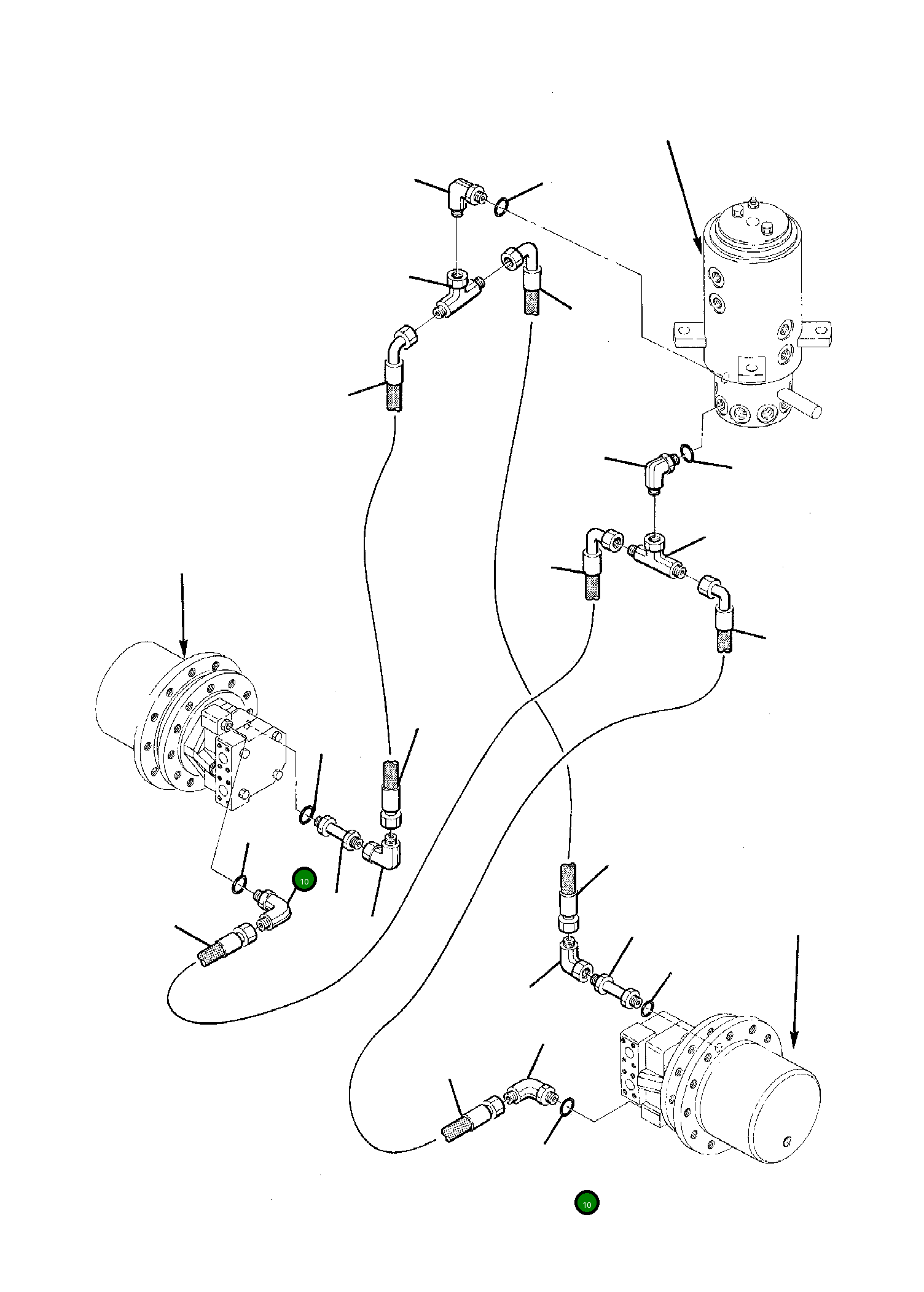 10

10