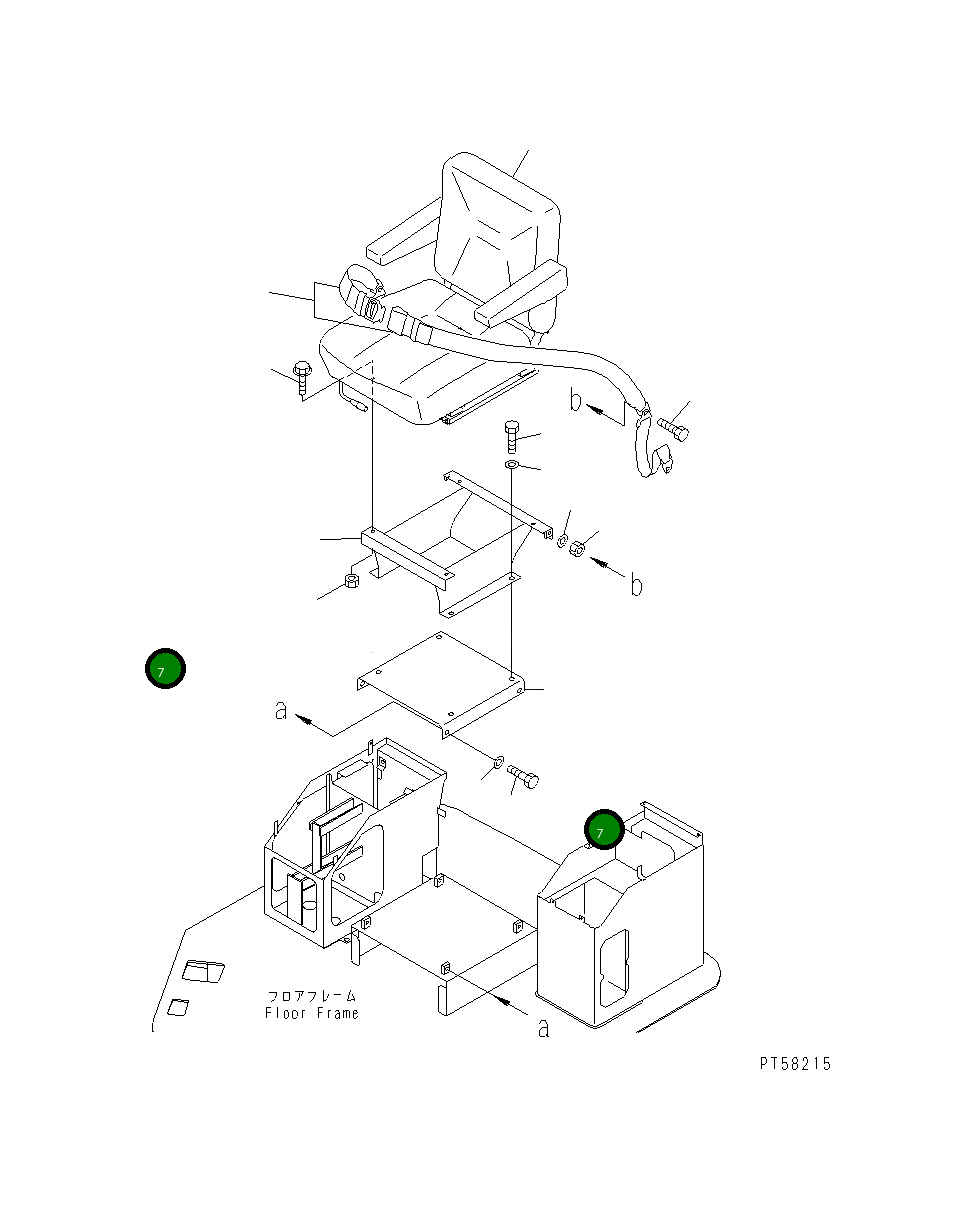 b

b

7

a

7

フロアフレーム
Floor Frame

a

PT58215