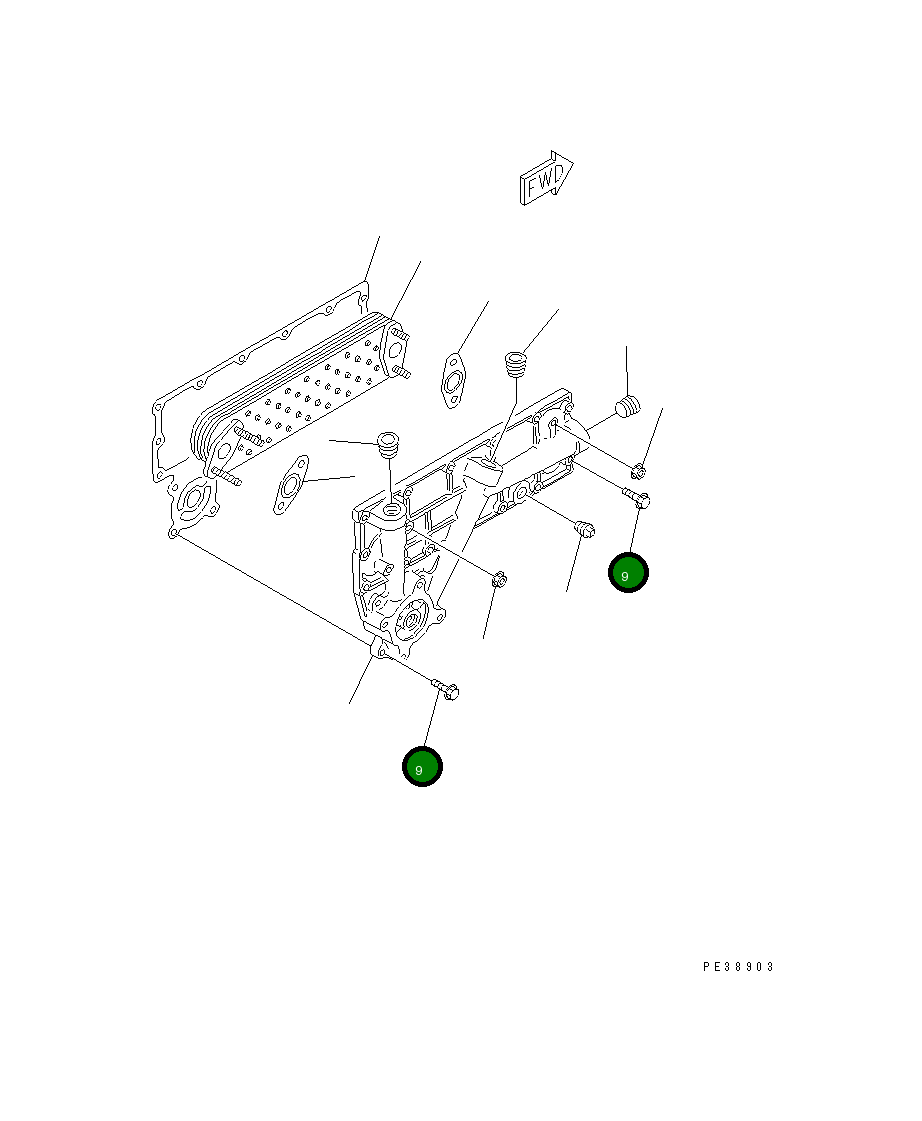 FWD

9

9

PE38903