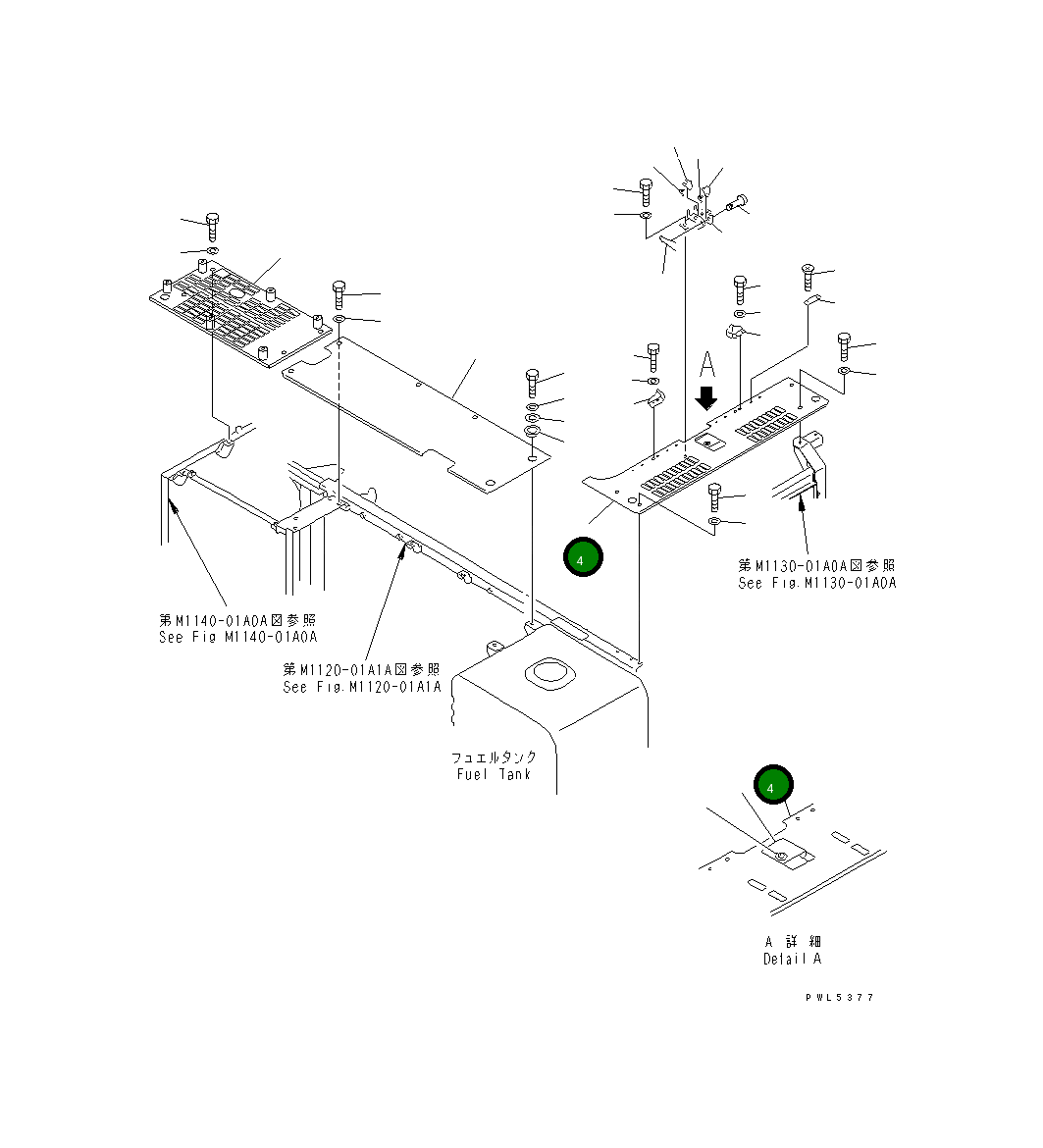 A

4

第M1130-01A0A図参照
See Fig.M1130-01A0A

第M1140-01A0A図参照
See Fig.M1140-01A0A

第M1120-01A1A図参照
See Fig.M1120-01A1A

フュエルタンク
Fuel Tank

4

A 詳細
Detail A

PWL5377