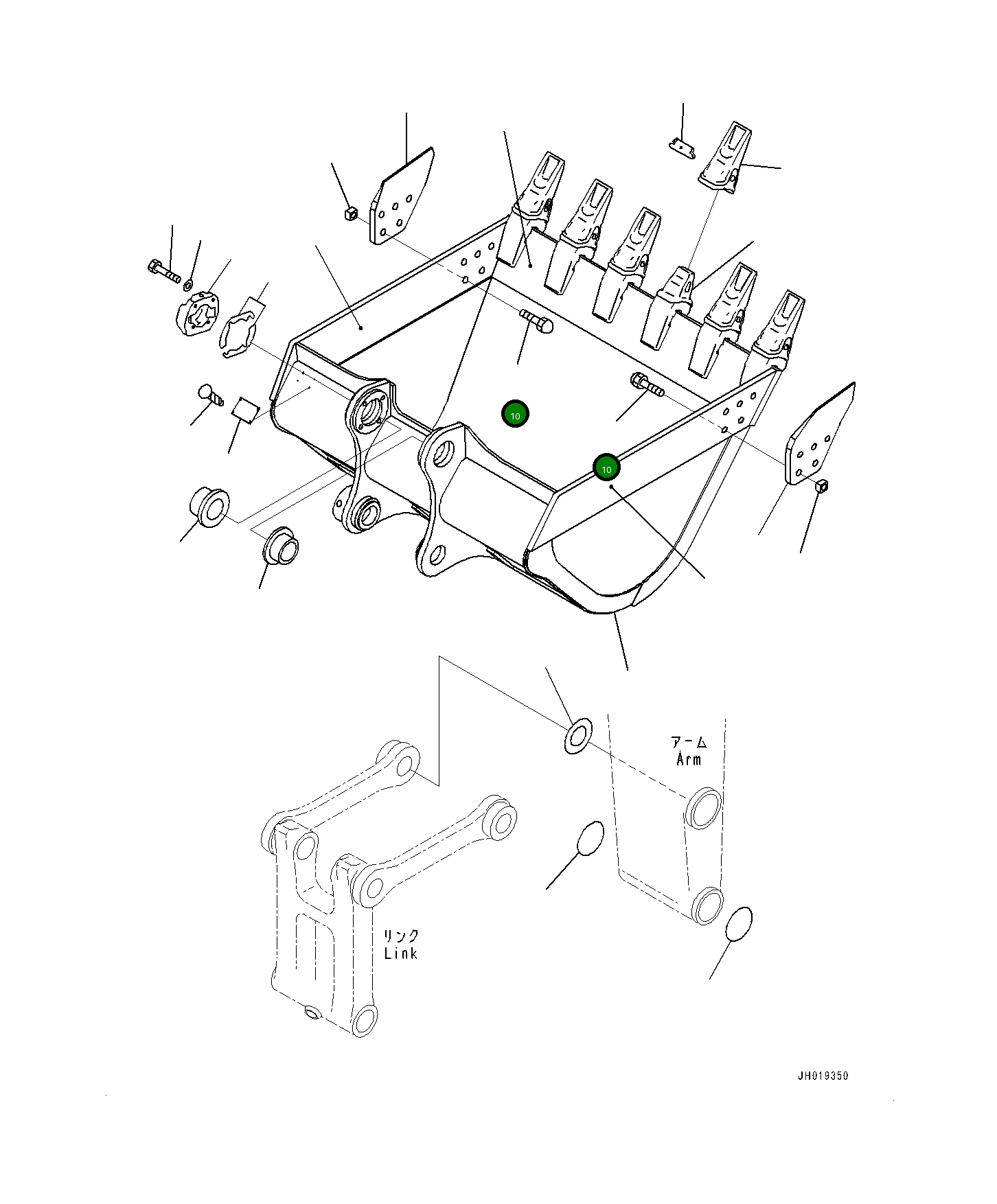 10
10
アーム
Arm
リンク
Link
JH019350