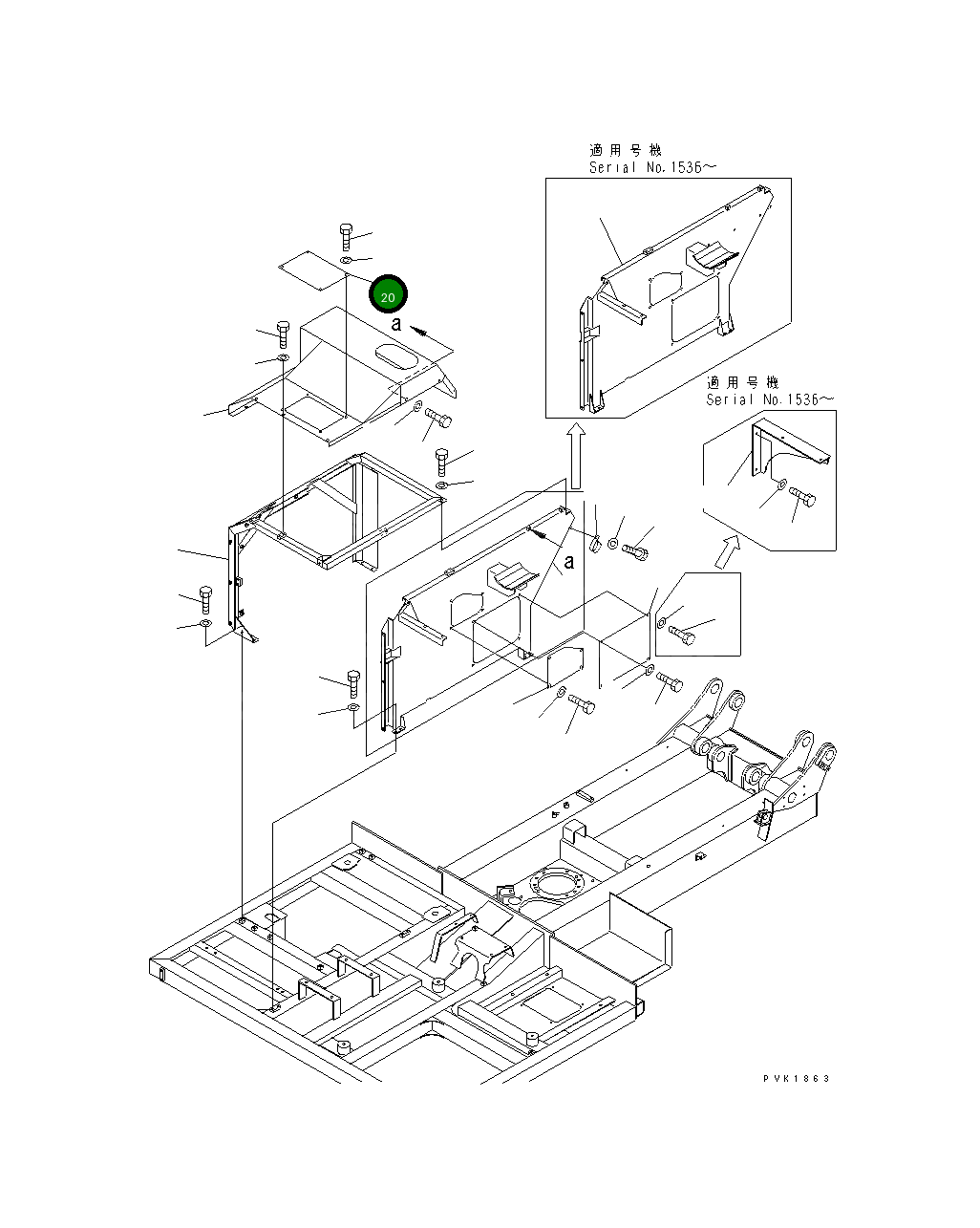 適用号機
Serial No.1536～

20

a

適用号機
Serial No.1536～

a

PVK1863