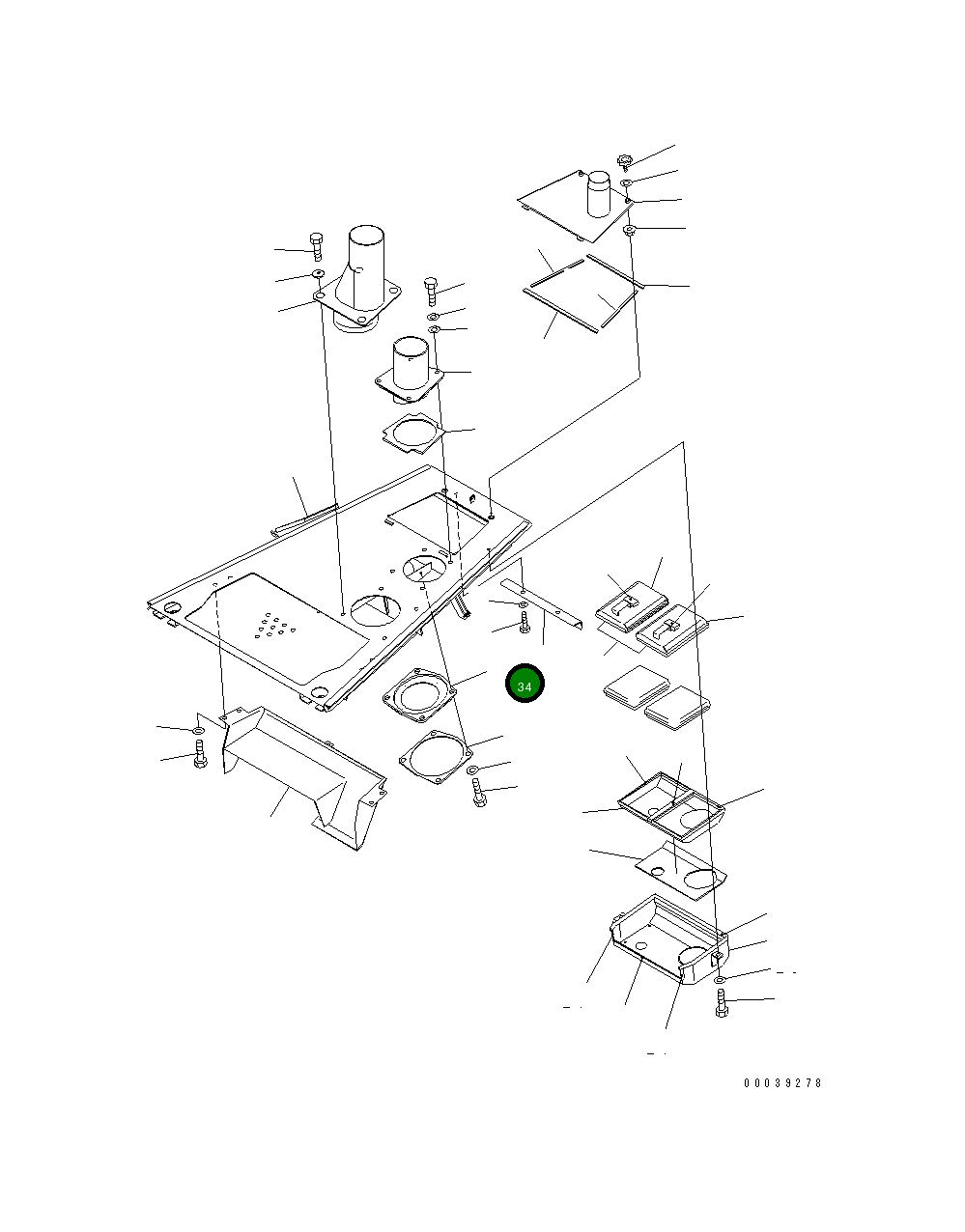 34

00039278