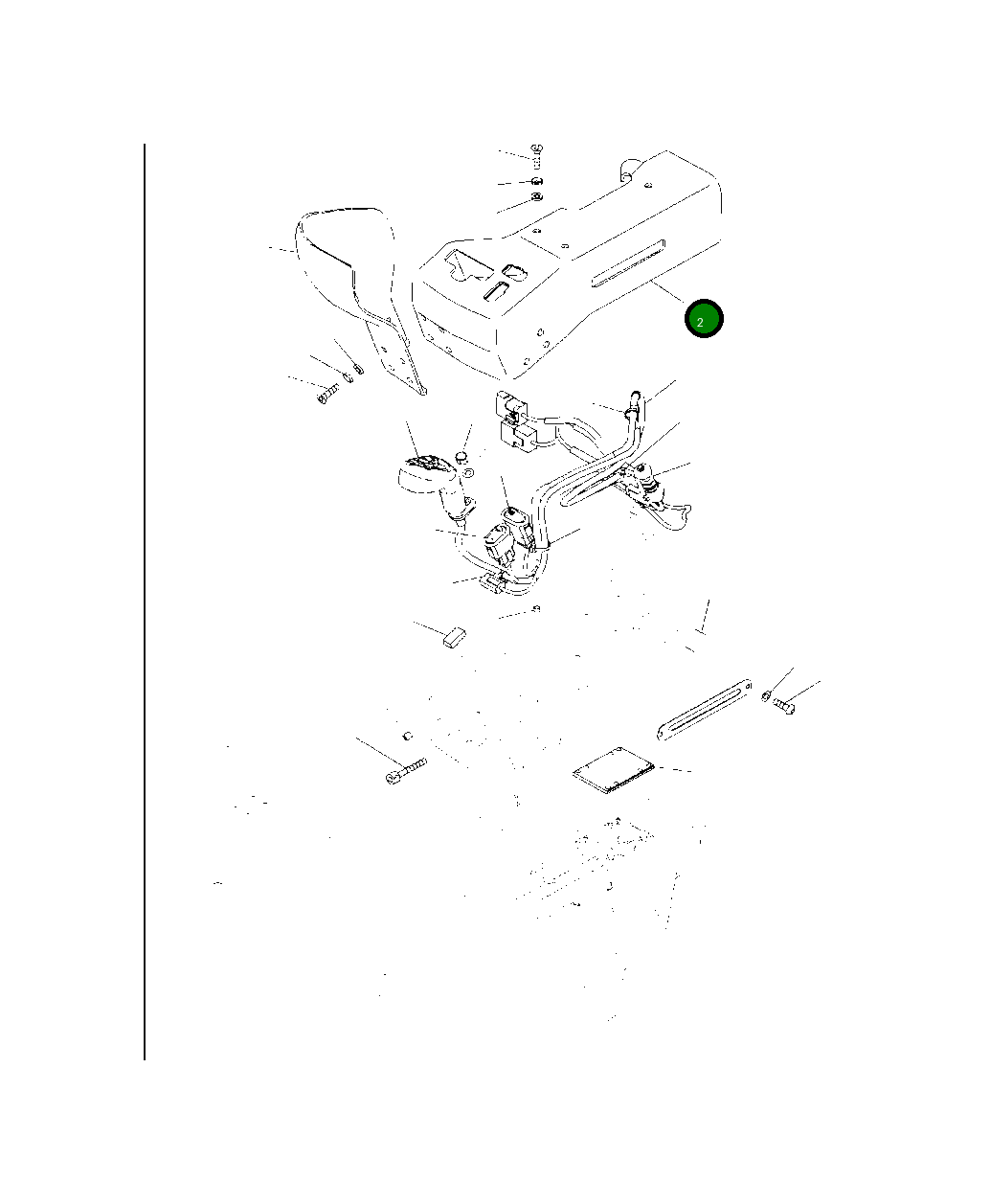 2