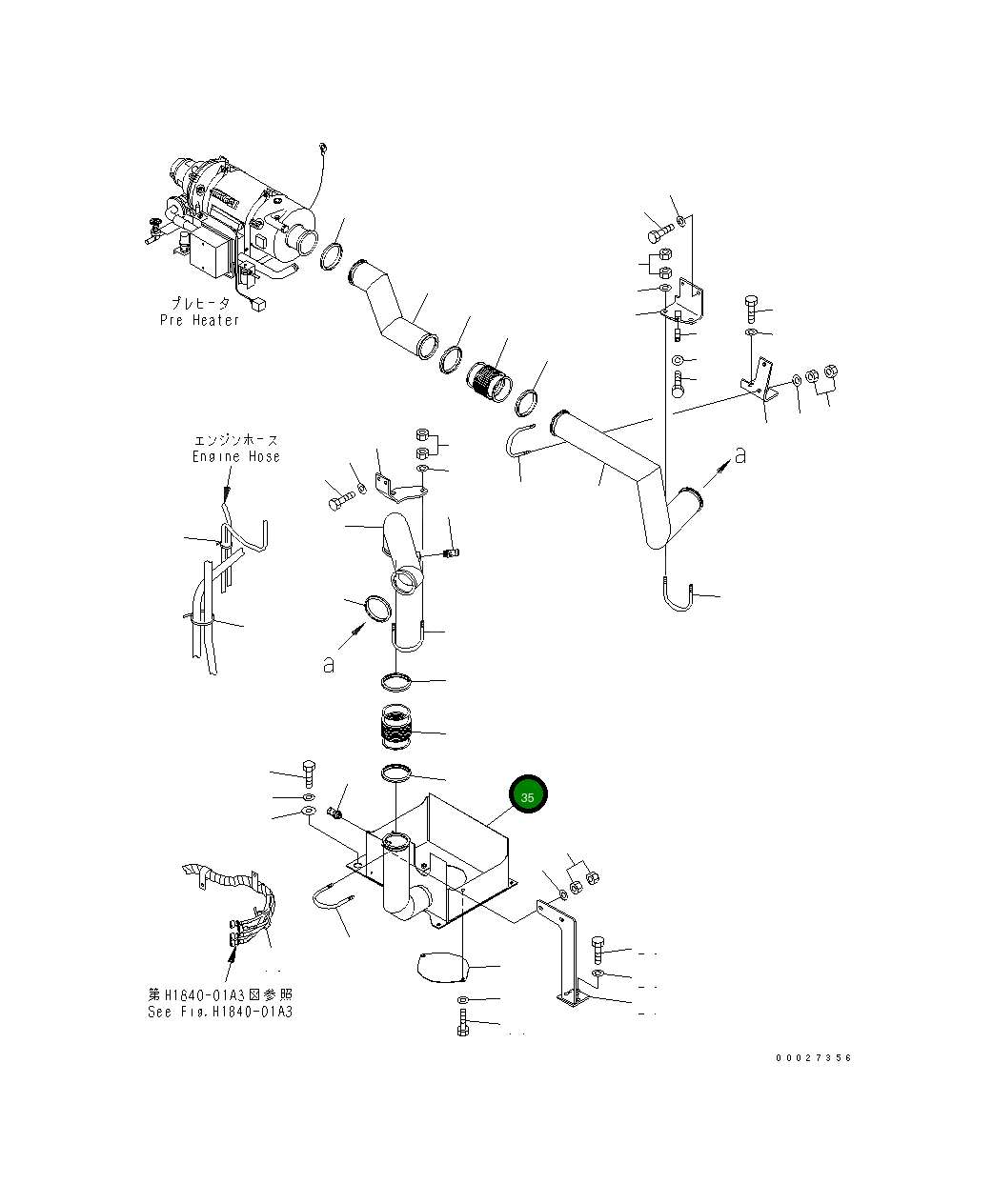 プレヒータ
Pre Heater

エンジンホース
Engine Hose

a

a

35

第H1840-01A3図参照
See Fig.H1840-01A3

00027356