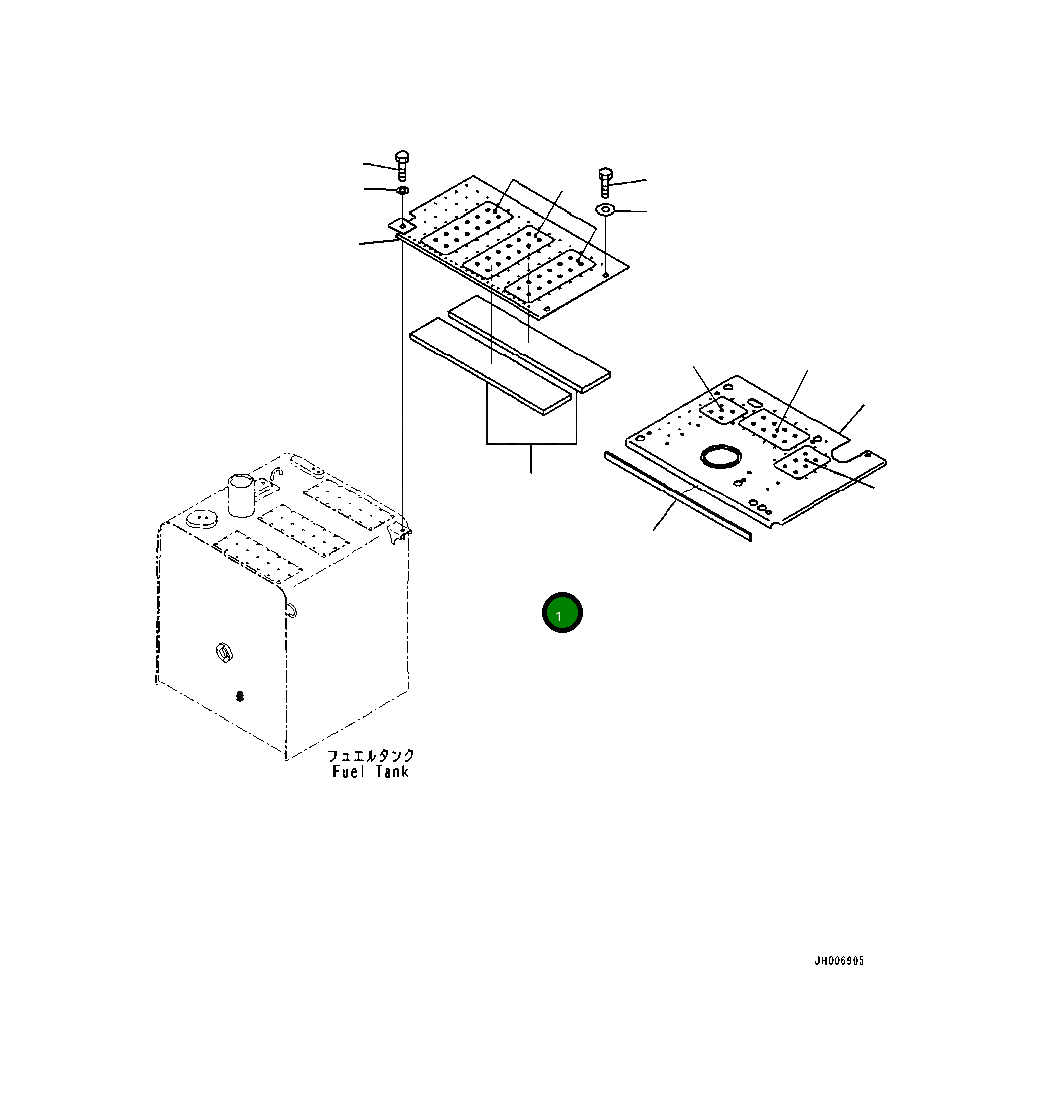 1

フュエルタンク
Fuel Tank

JH006905