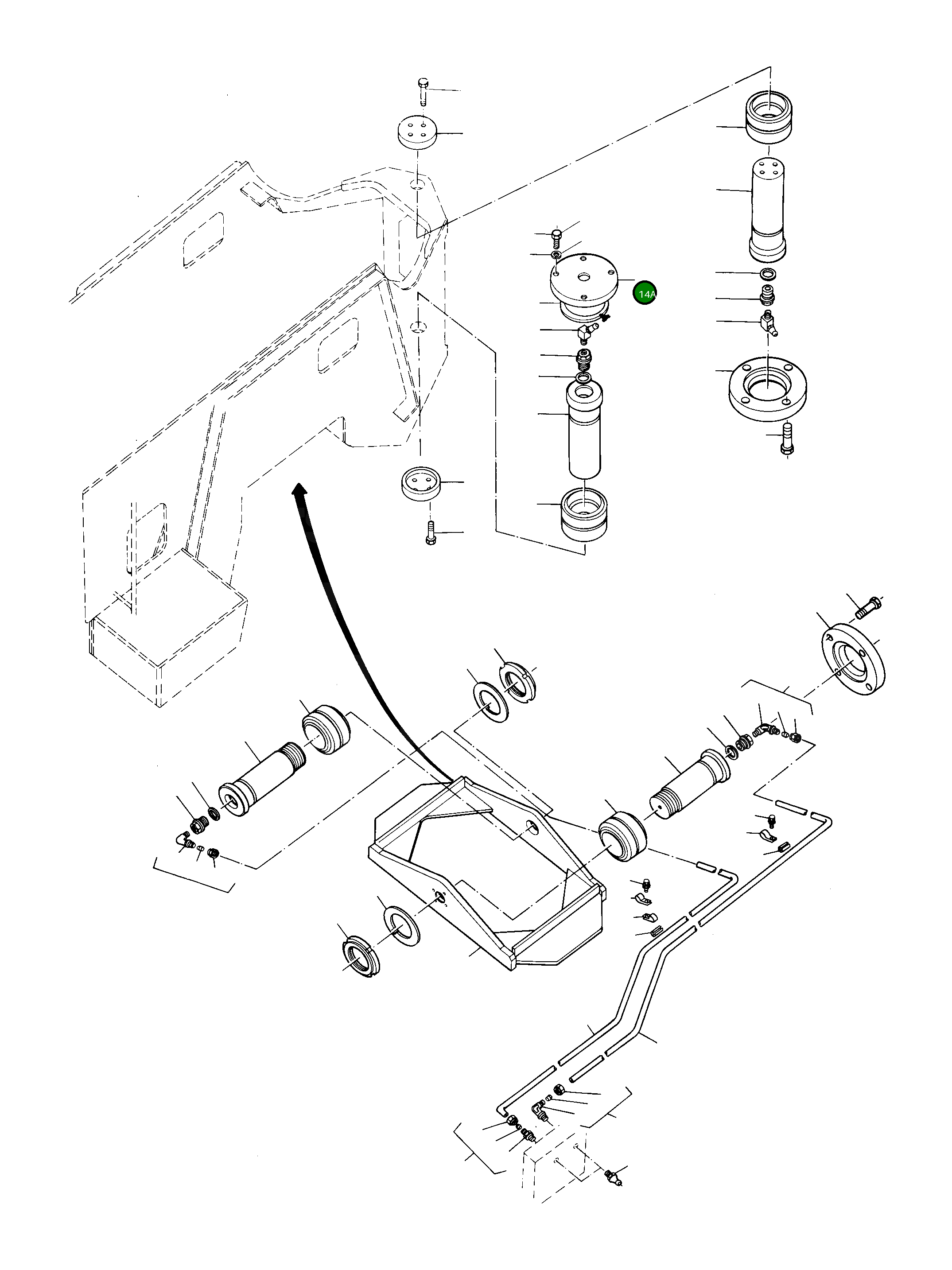 14A