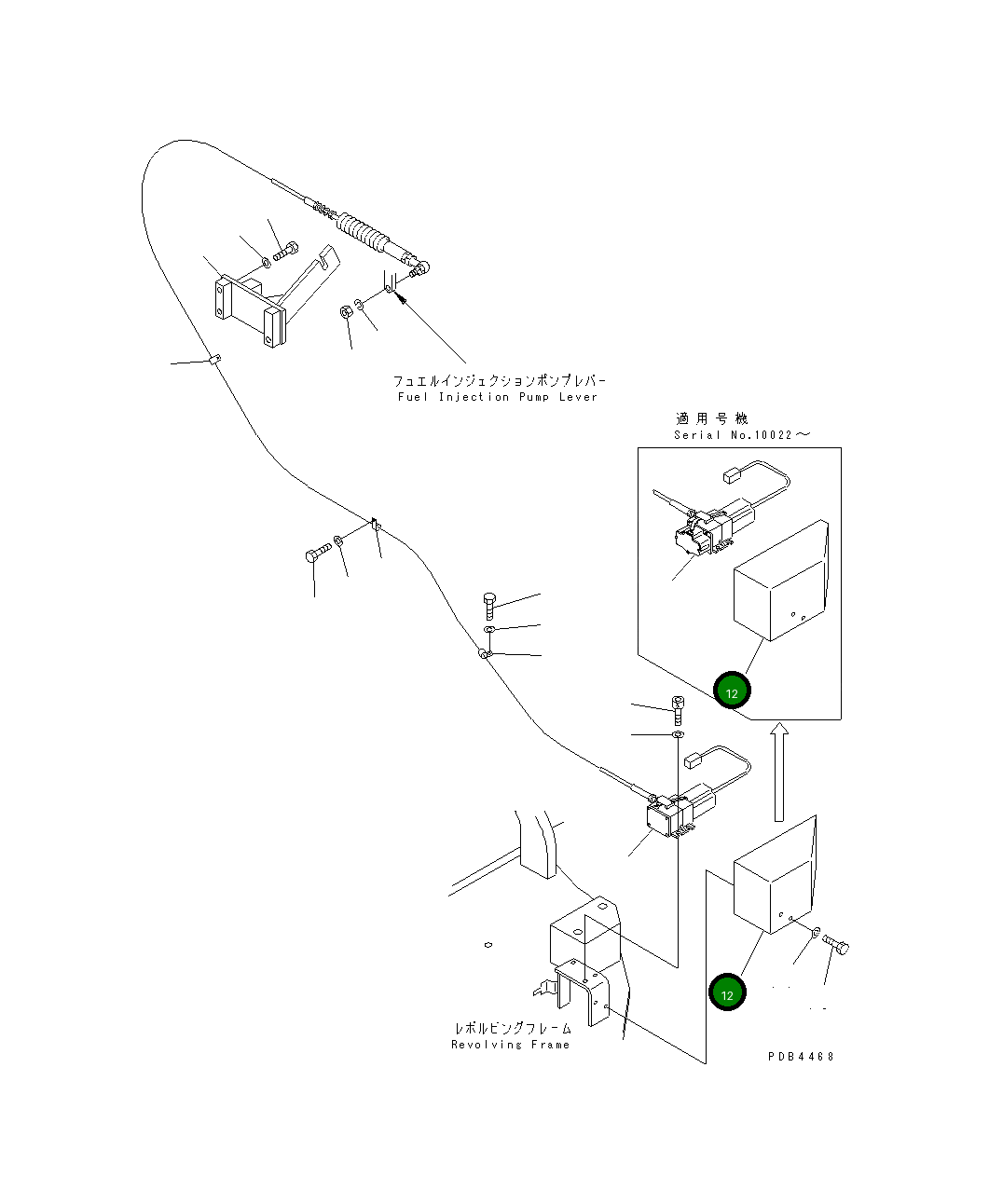 フュエルインジェクションポンプレバー
Fuel Injection Pump Lever

適用号機
Serial No.10022～

12

12

レボルビングフレーム
Revolving Frame

PDB4468