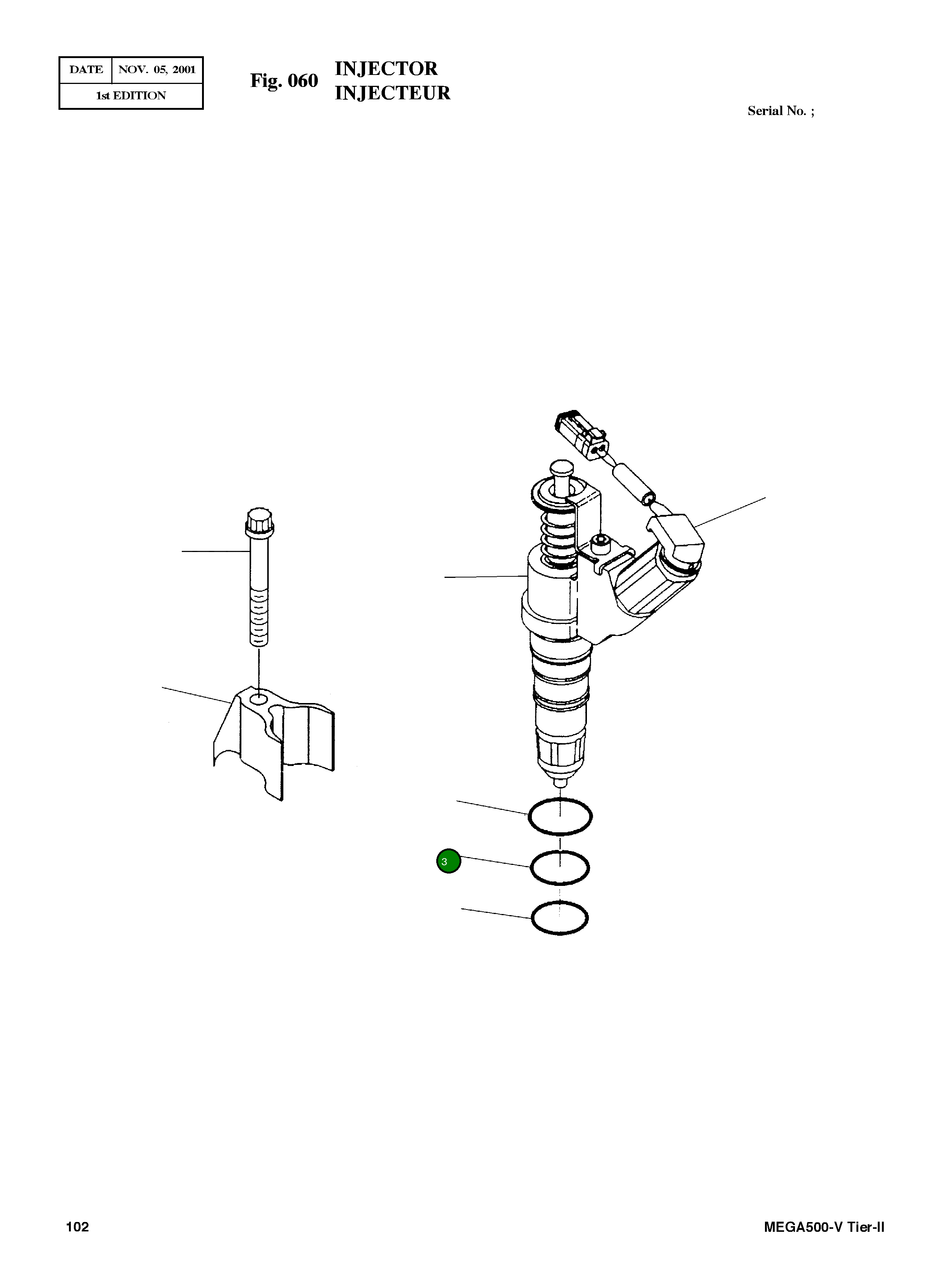 | DATE | NOV. 05, 2001 |
|---|---|
| 1st EDITION | |

Fig. 060 INJECTOR
INJECTEUR

Serial No. ;

3

102

MEGA500-V Tier-II