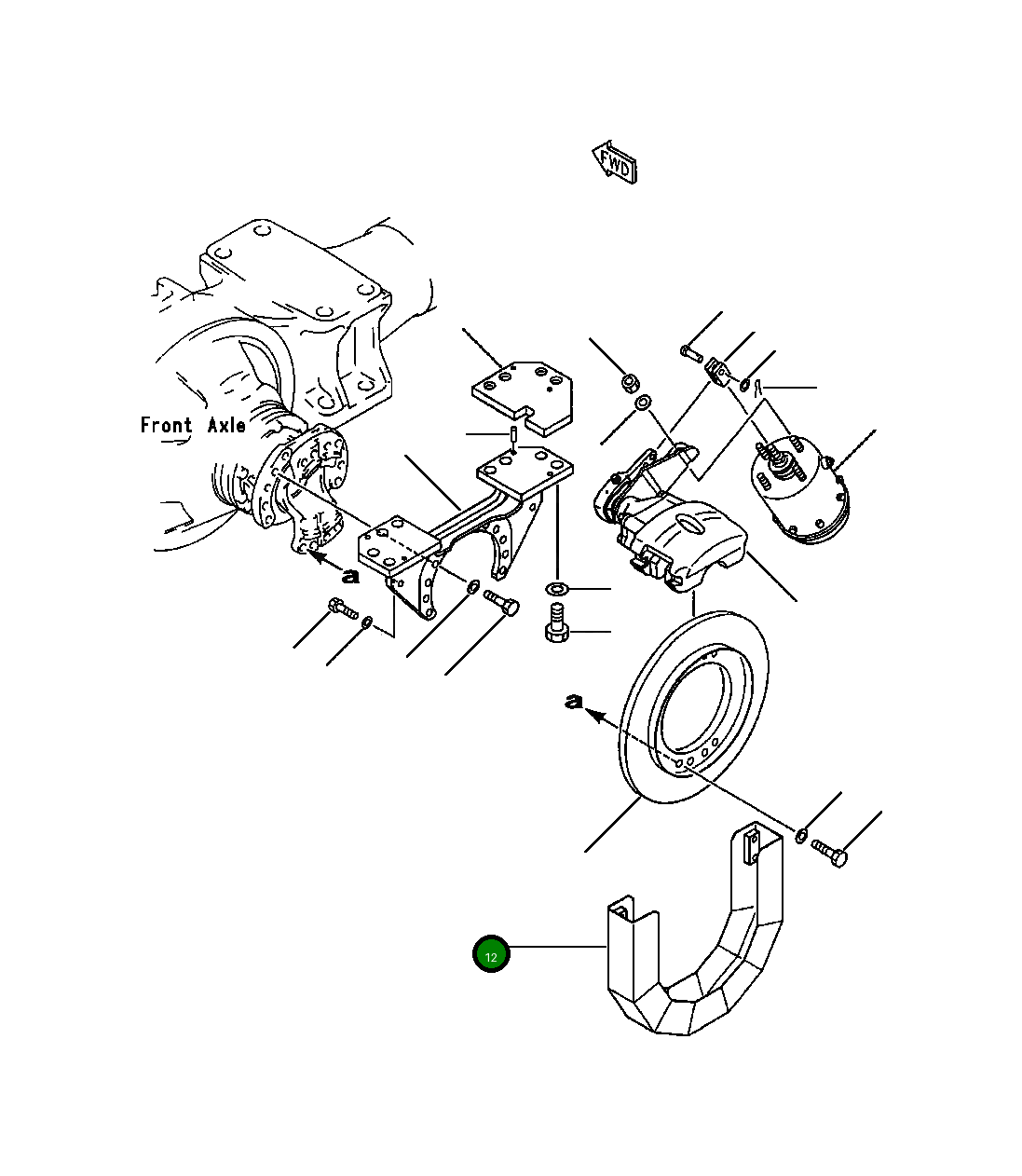 FWD

Front Axle

a

a

12