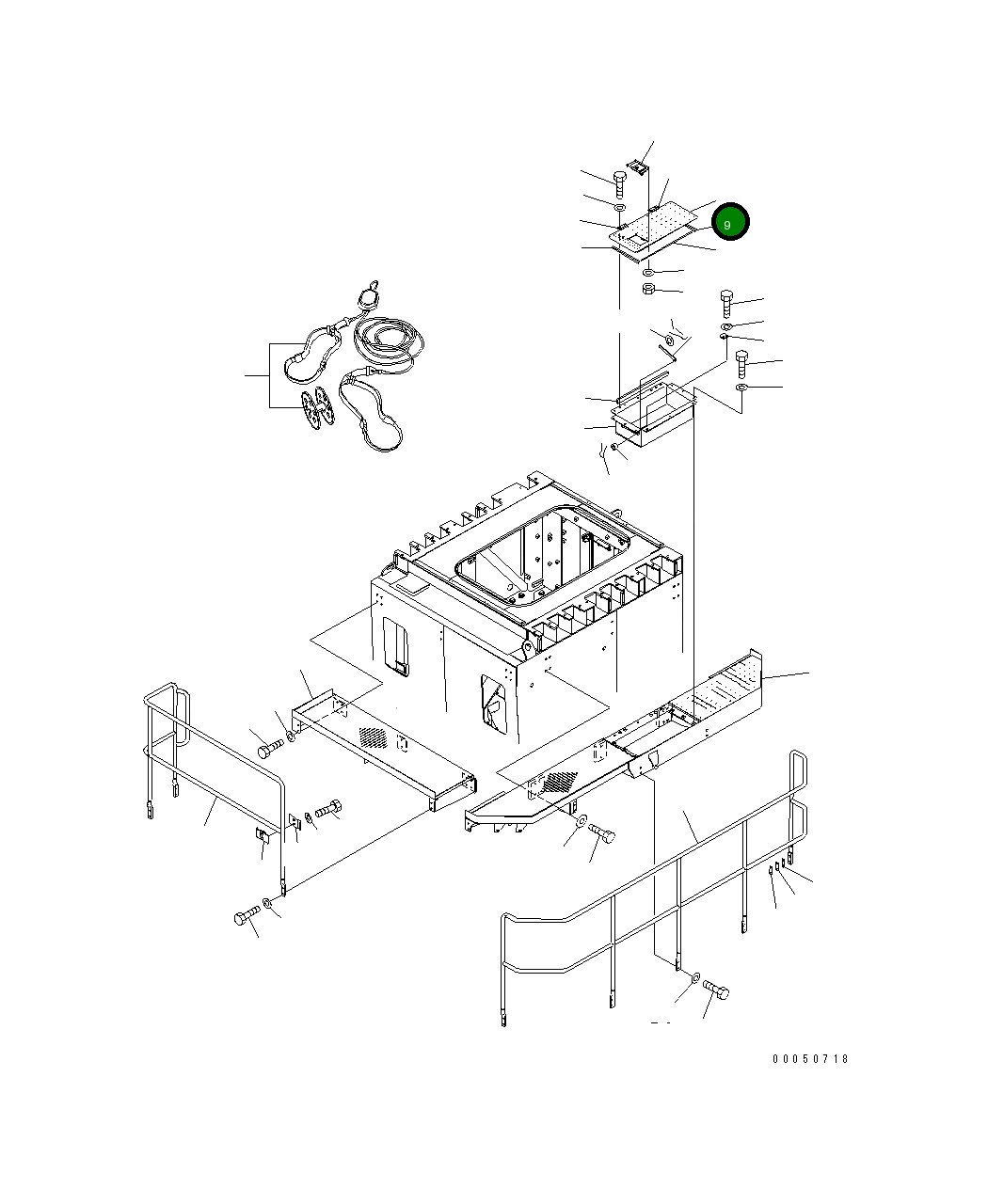 9

00050718