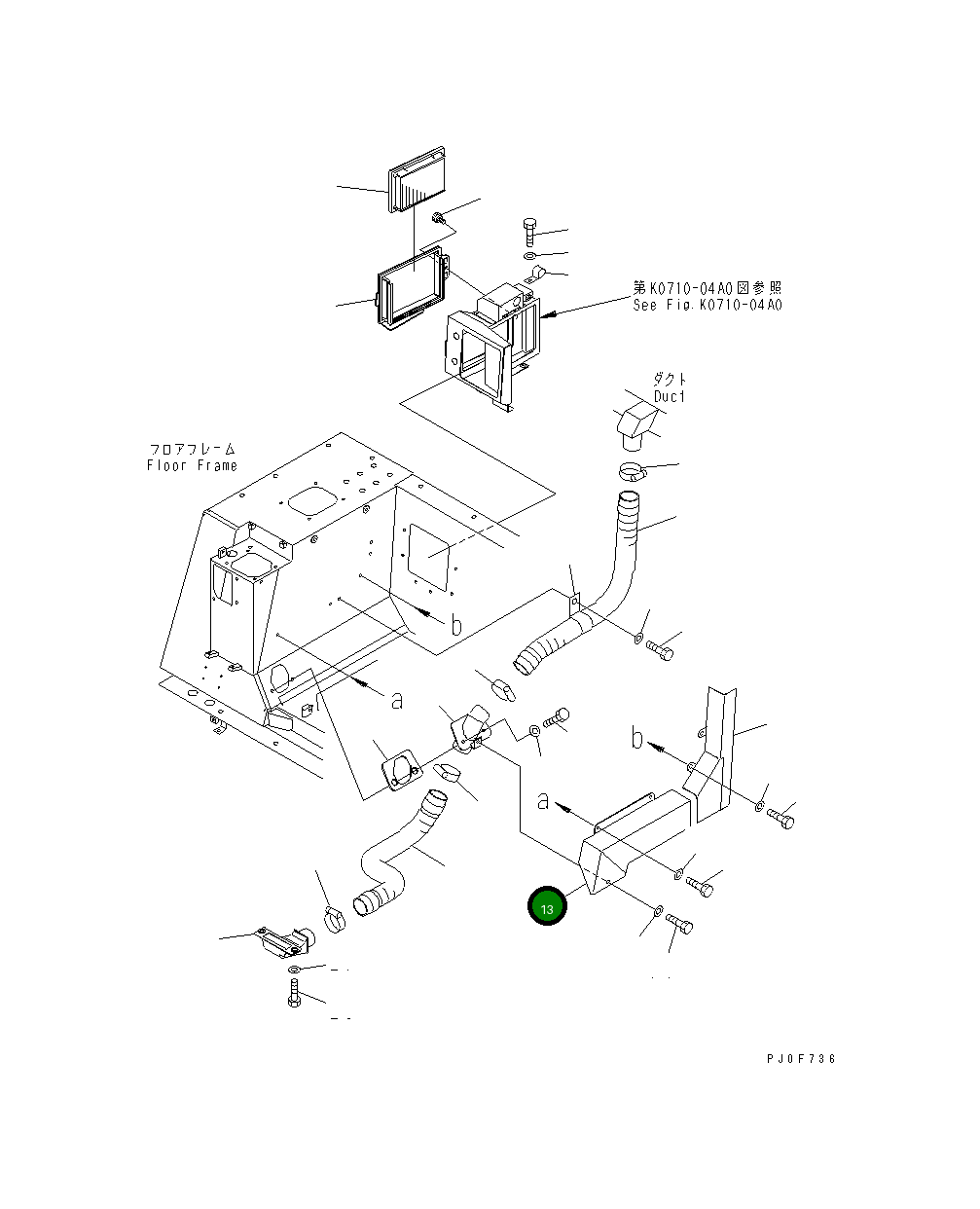 第K0710-04A0図参照
See Fig.K0710-04A0

ダクト
Duct

フロアフレーム
Floor Frame

b

a

b

a

13

PJ0F736