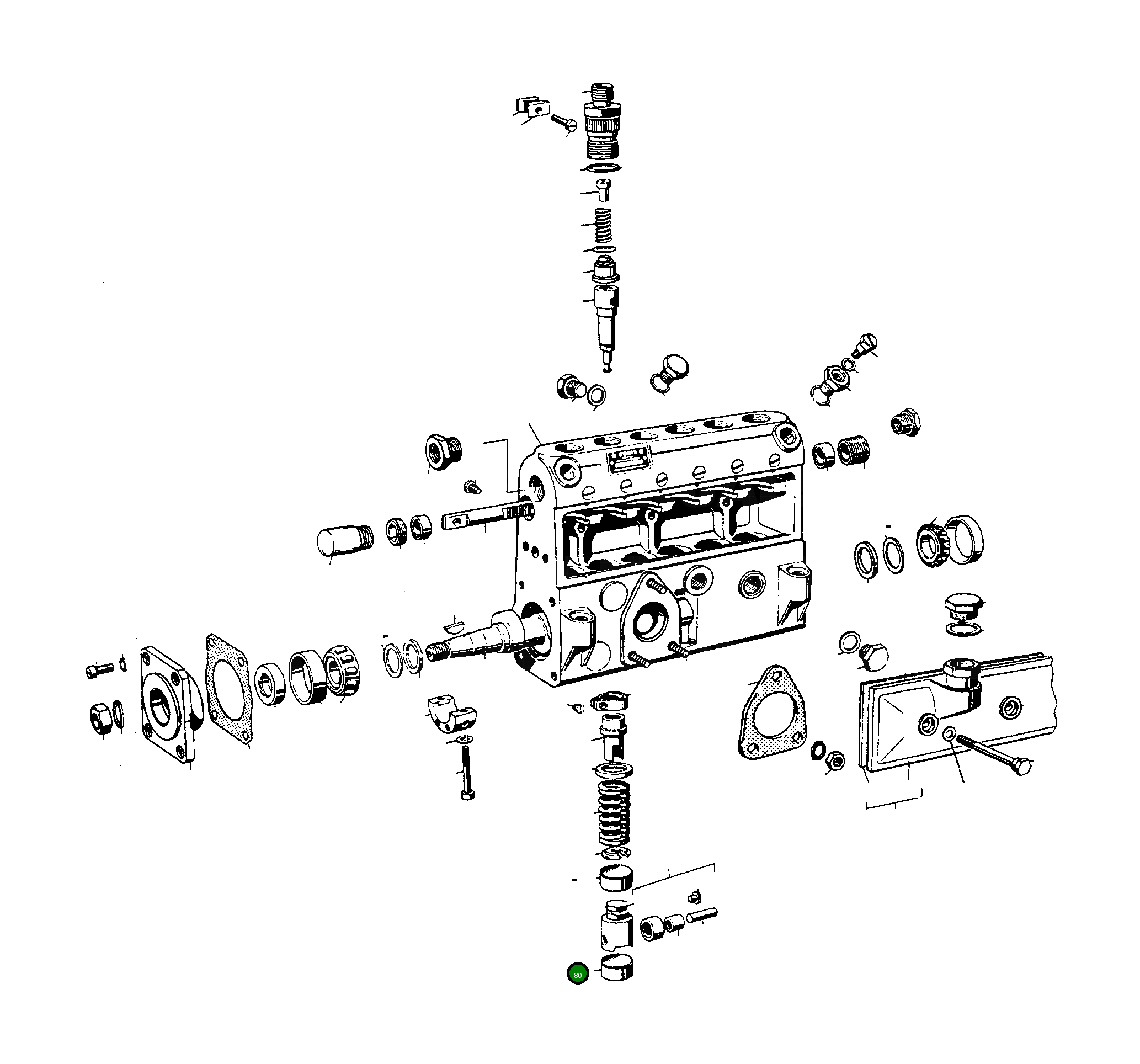 80